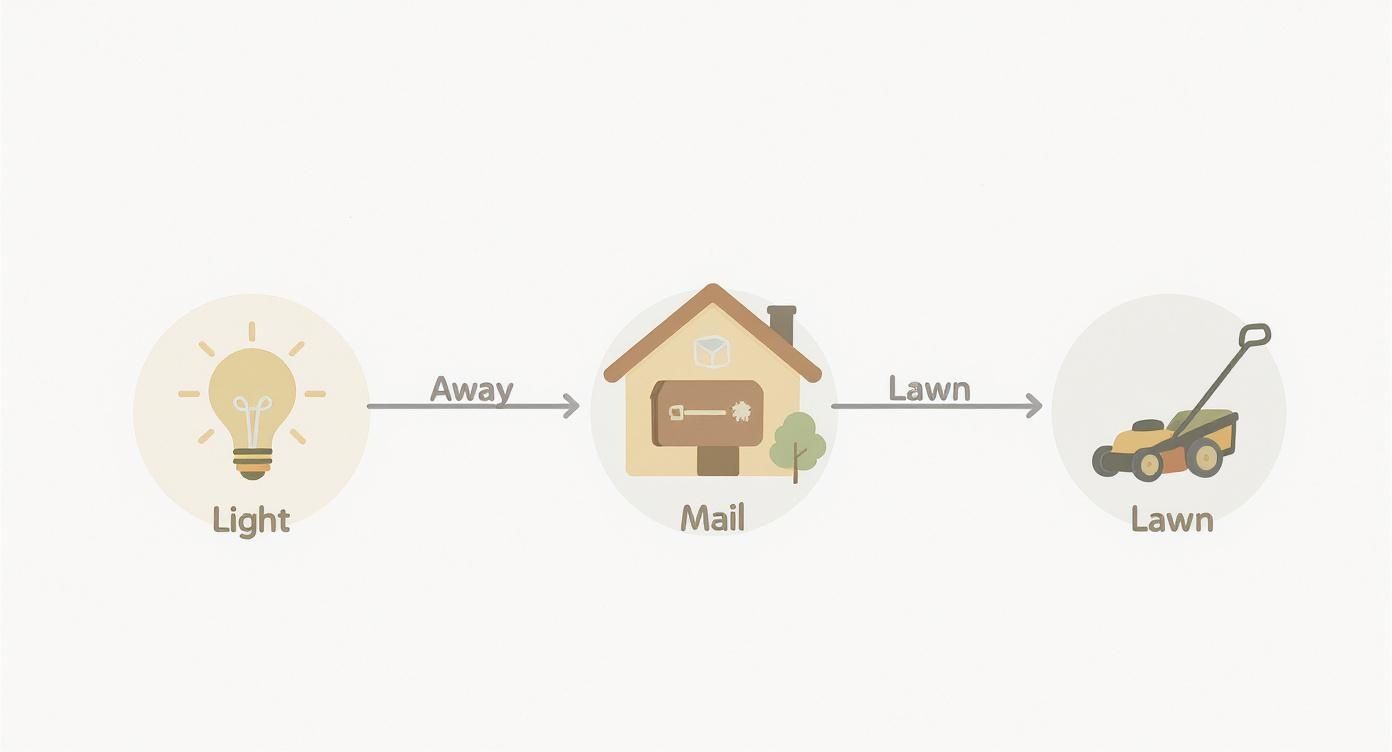 Light
Away
Mail
Lawn
Lawn