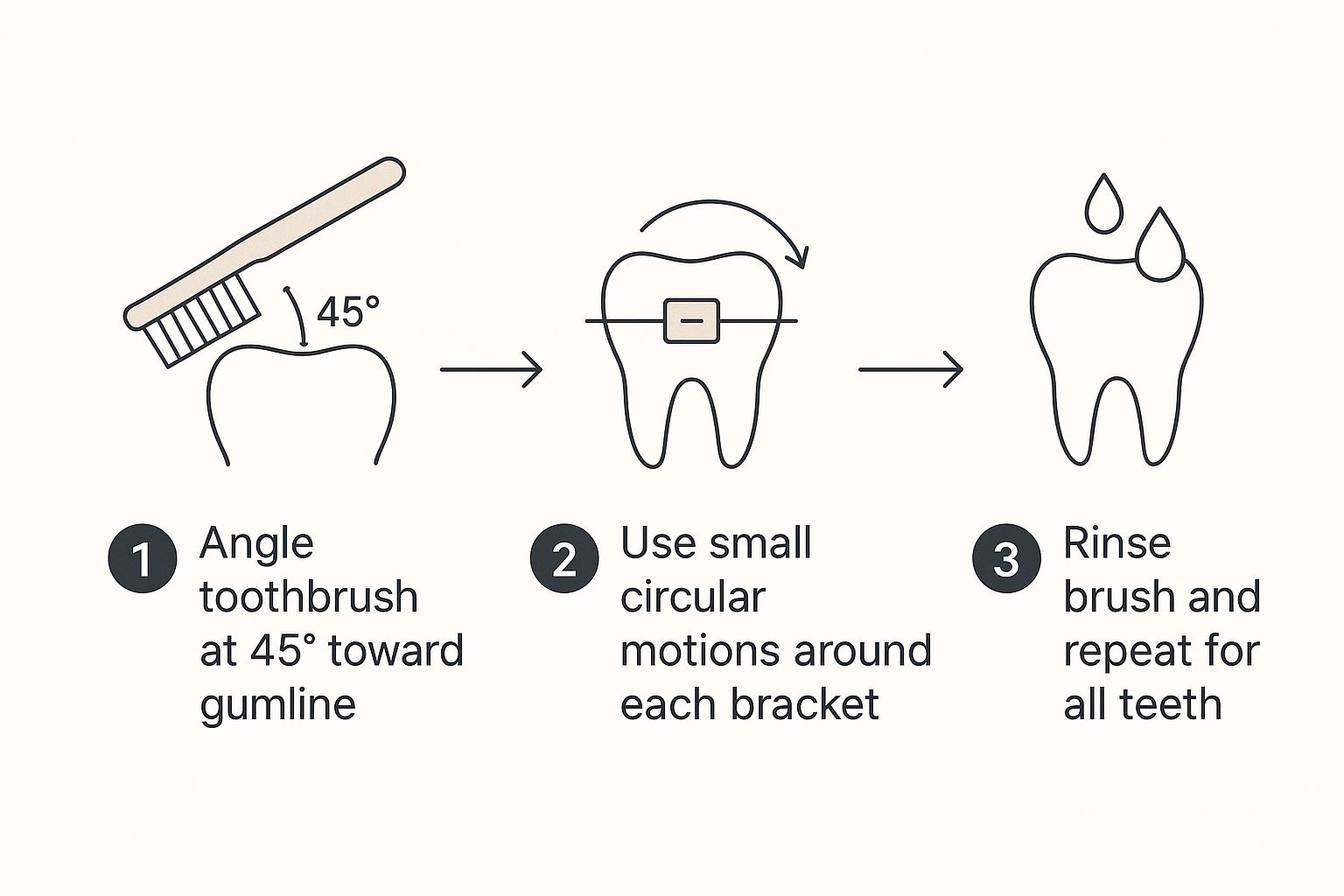 45°

1 Angle toothbrush at 45° toward gumline

2 Use small circular motions around each bracket

3 Rinse brush and repeat for all teeth