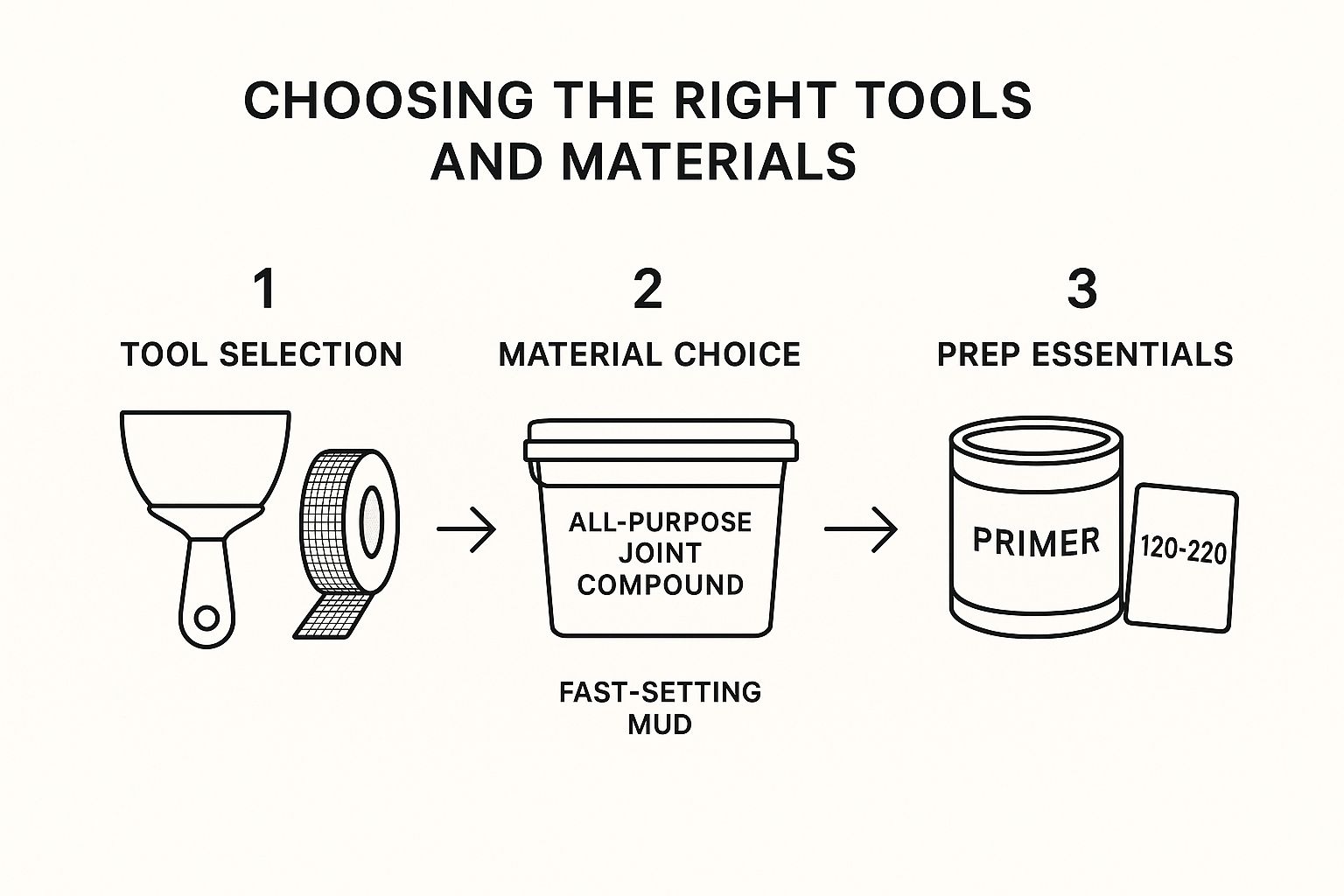 CHOOSING THE RIGHT TOOLS AND MATERIALS

1

TOOL SELECTION

2

MATERIAL CHOICE

ALL-PURPOSE JOINT COMPOUND

FAST-SETTING MUD

3

PREP ESSENTIALS

PRIMER

120-220