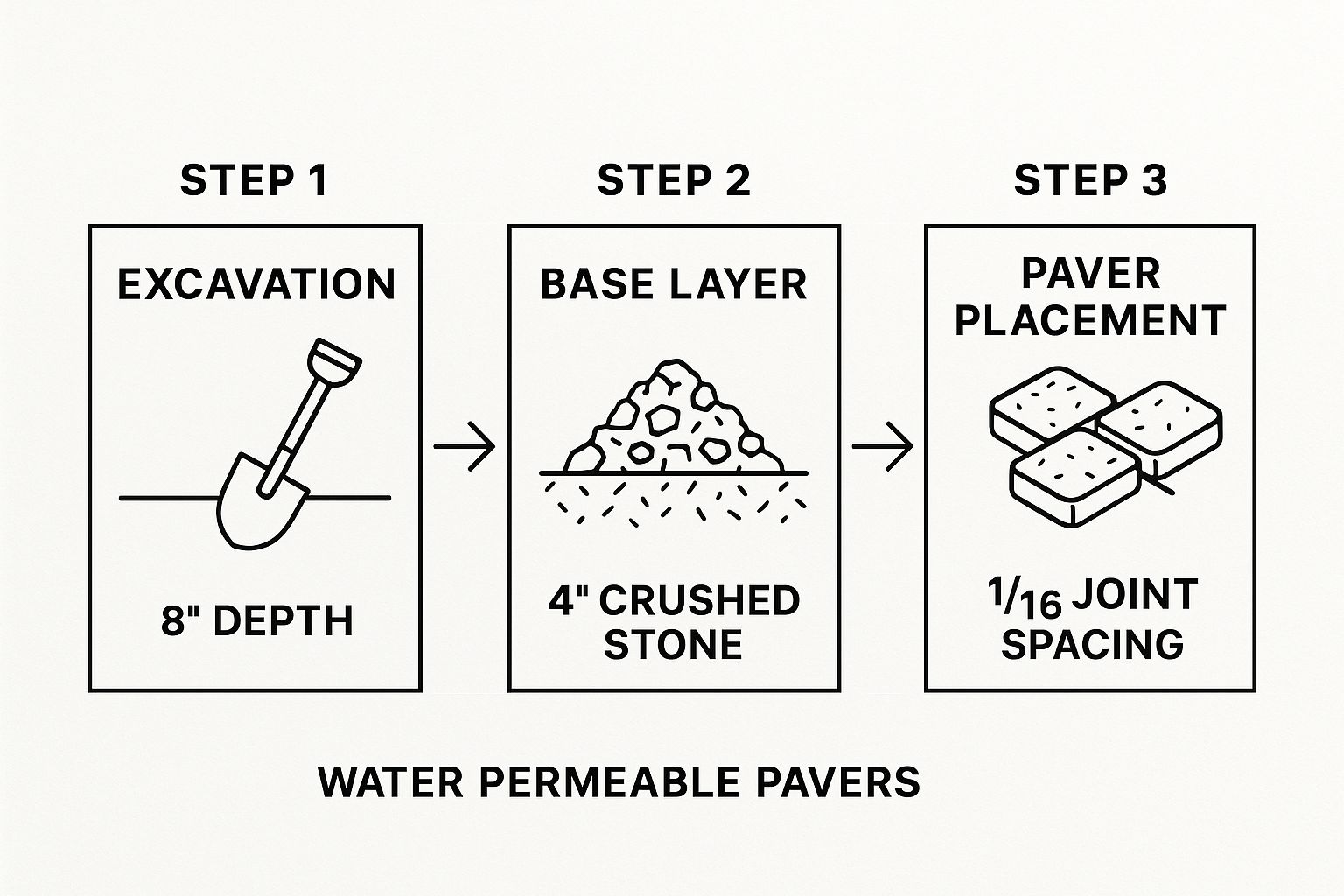 STEP 1

EXCAVATION

8" DEPTH

STEP 2

BASE LAYER

4" CRUSHED STONE

STEP 3

PAVER PLACEMENT

$\frac{1}{16}$ JOINT SPACING

WATER PERMEABLE PAVERS