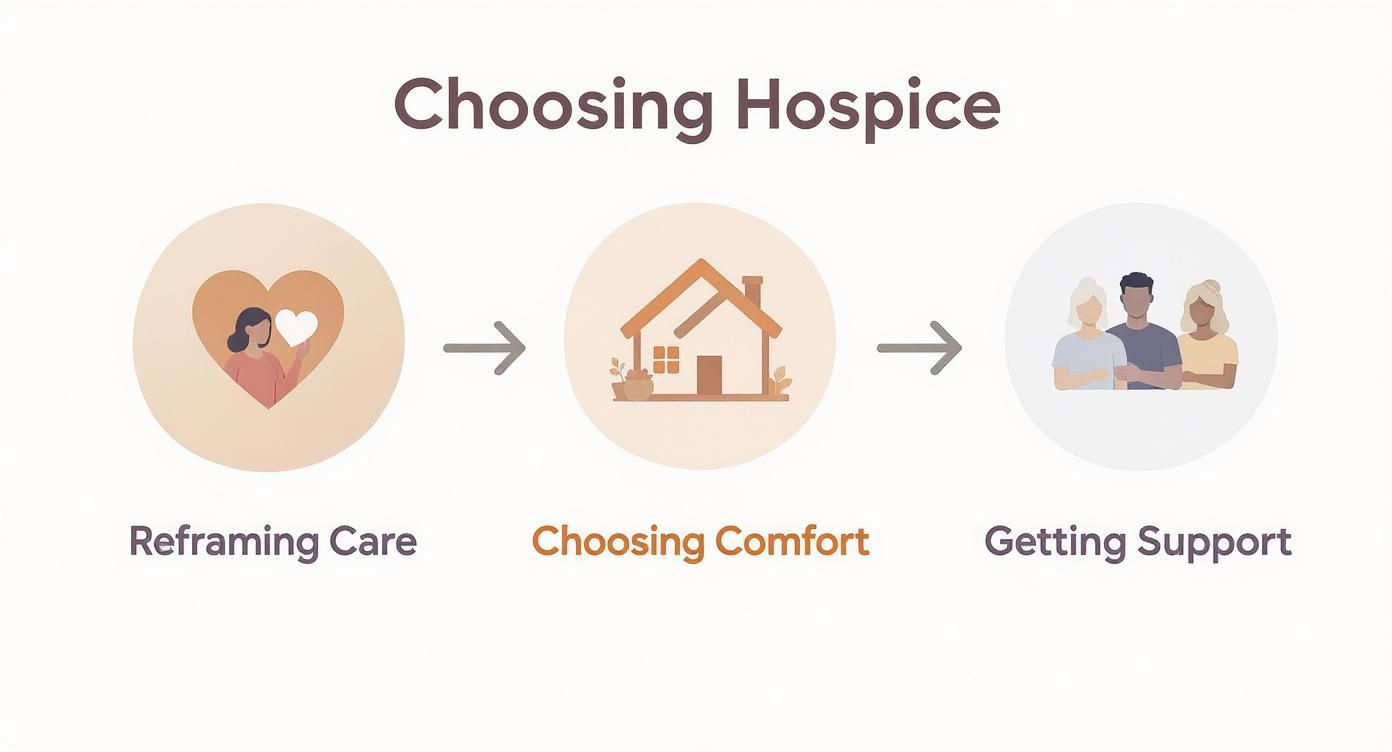 Choosing Hospice

Reframing Care

Choosing Comfort

Getting Support