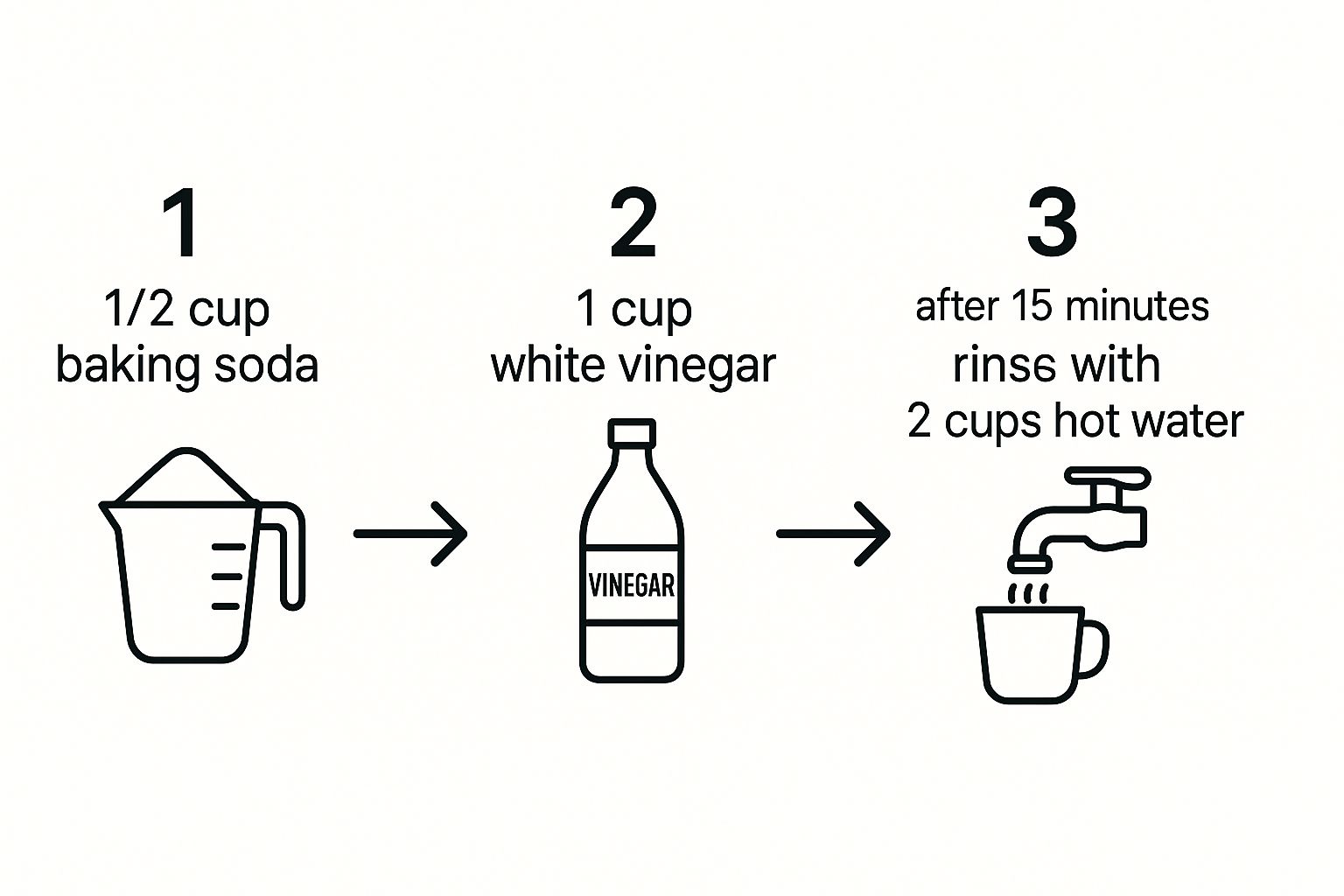 1
1/2 cup
baking soda

2
1 cup
white vinegar

VINEGAR

3
after 15 minutes
rinse with
2 cups hot water