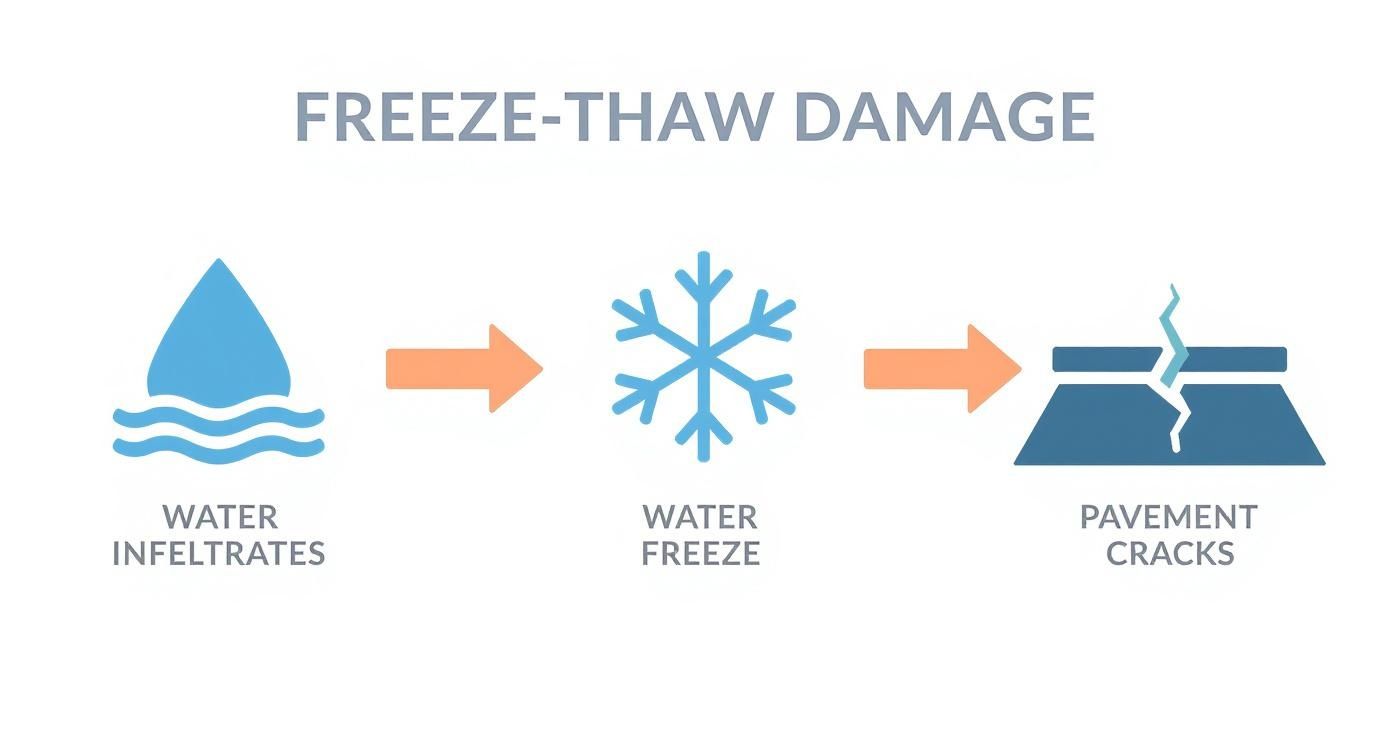 FREEZE-THAW DAMAGE

WATER INFELTRATES

WATER FREEZE

PAVEMENT CRACKS