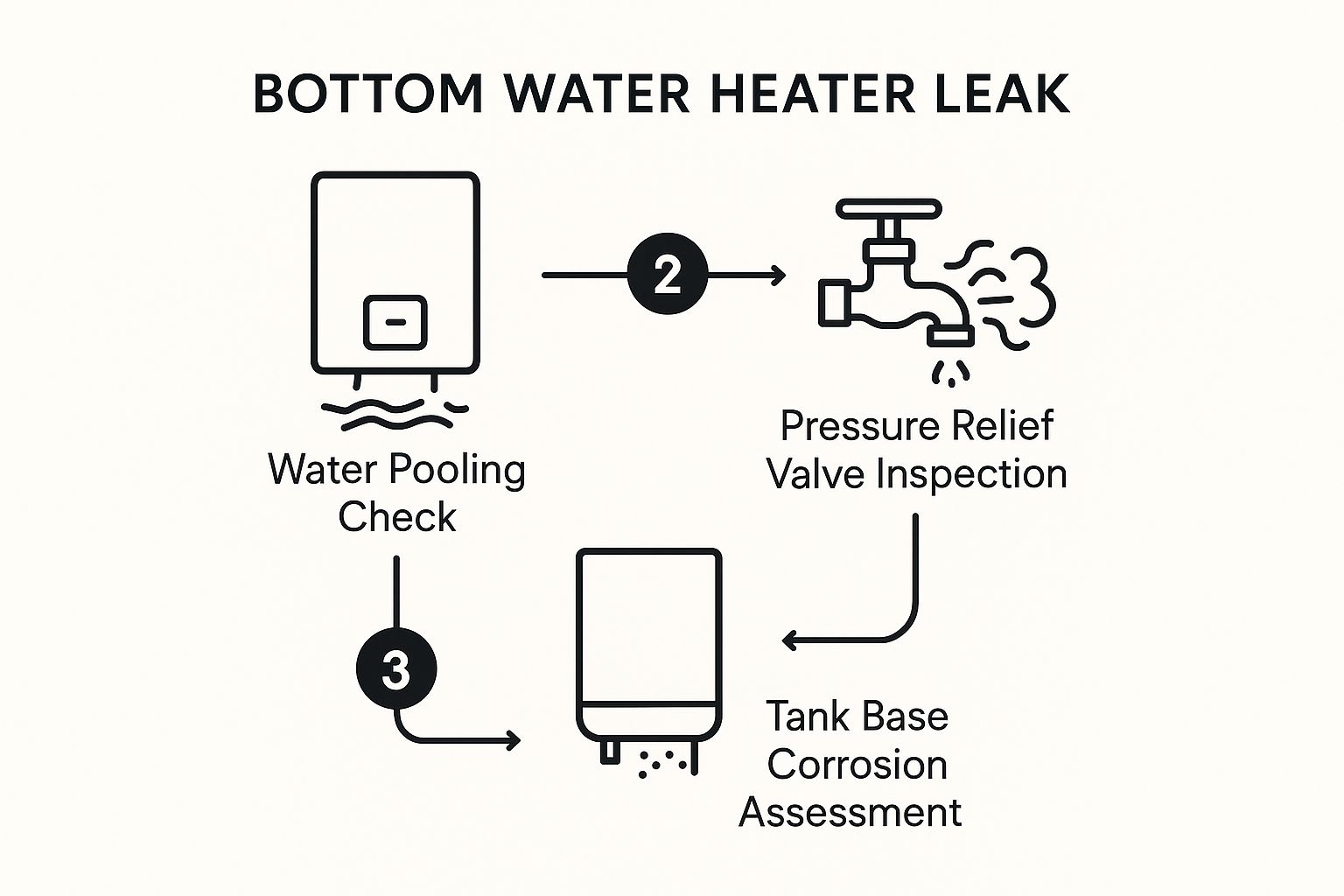 BOTTOM WATER HEATER LEAK

2

Water Pooling Check

Pressure Relief Valve Inspection

3

Tank Base Corrosion Assessment