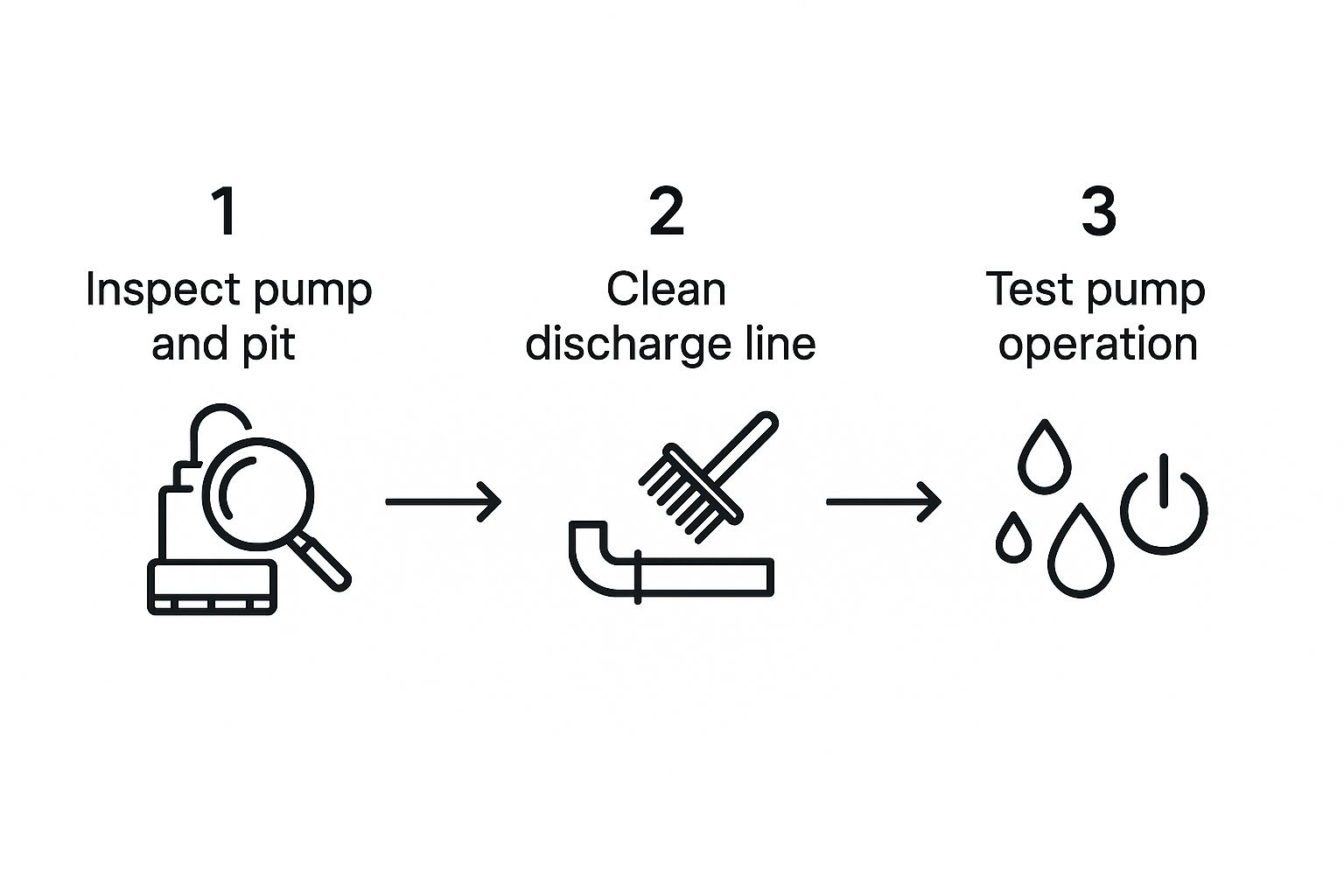 1
Inspect pump and pit

2
Clean discharge line

3
Test pump operation