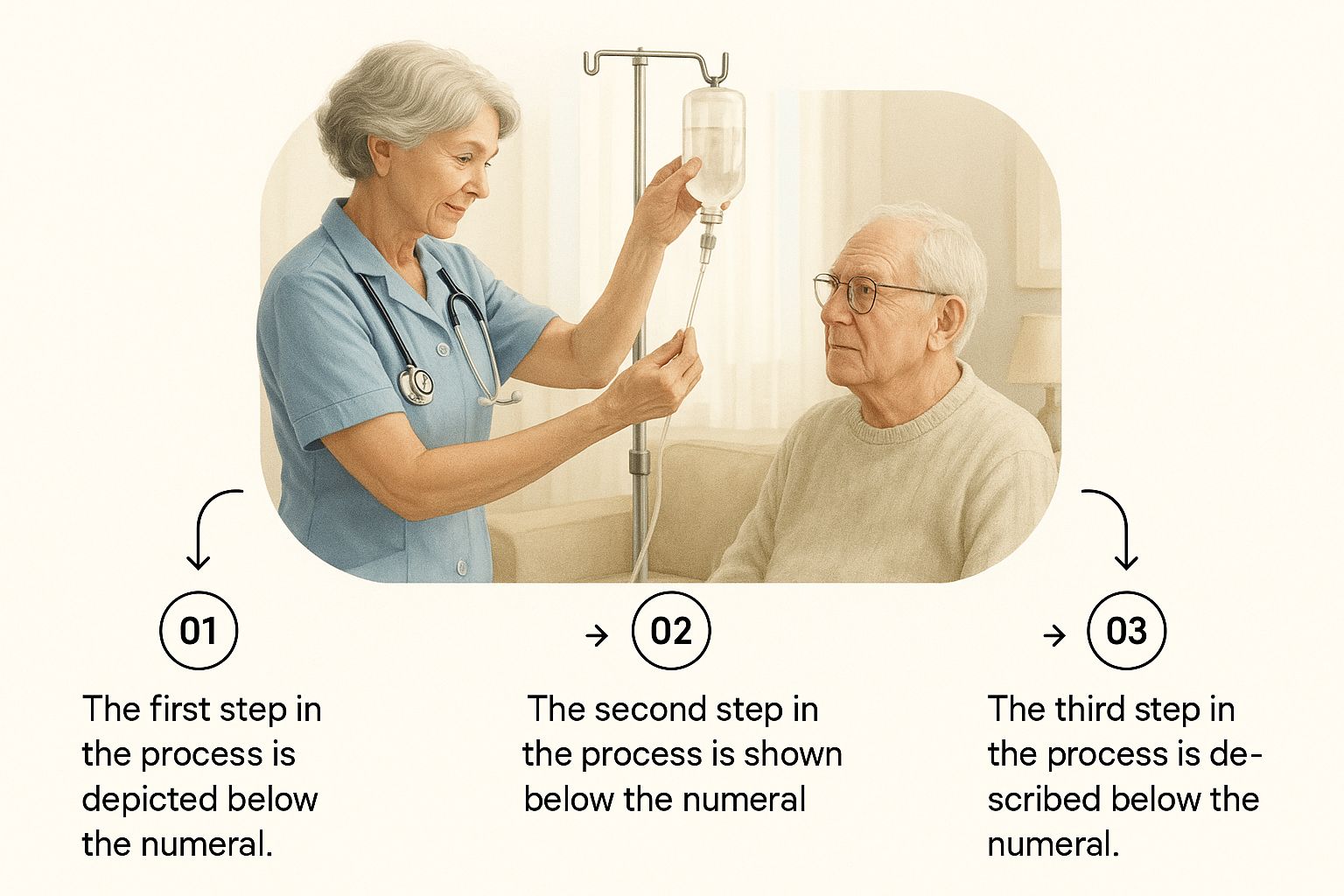 01

The first step in the process is depicted below the numeral.

02

The second step in the process is shown below the numeral

03

The third step in the process is described below the numeral.