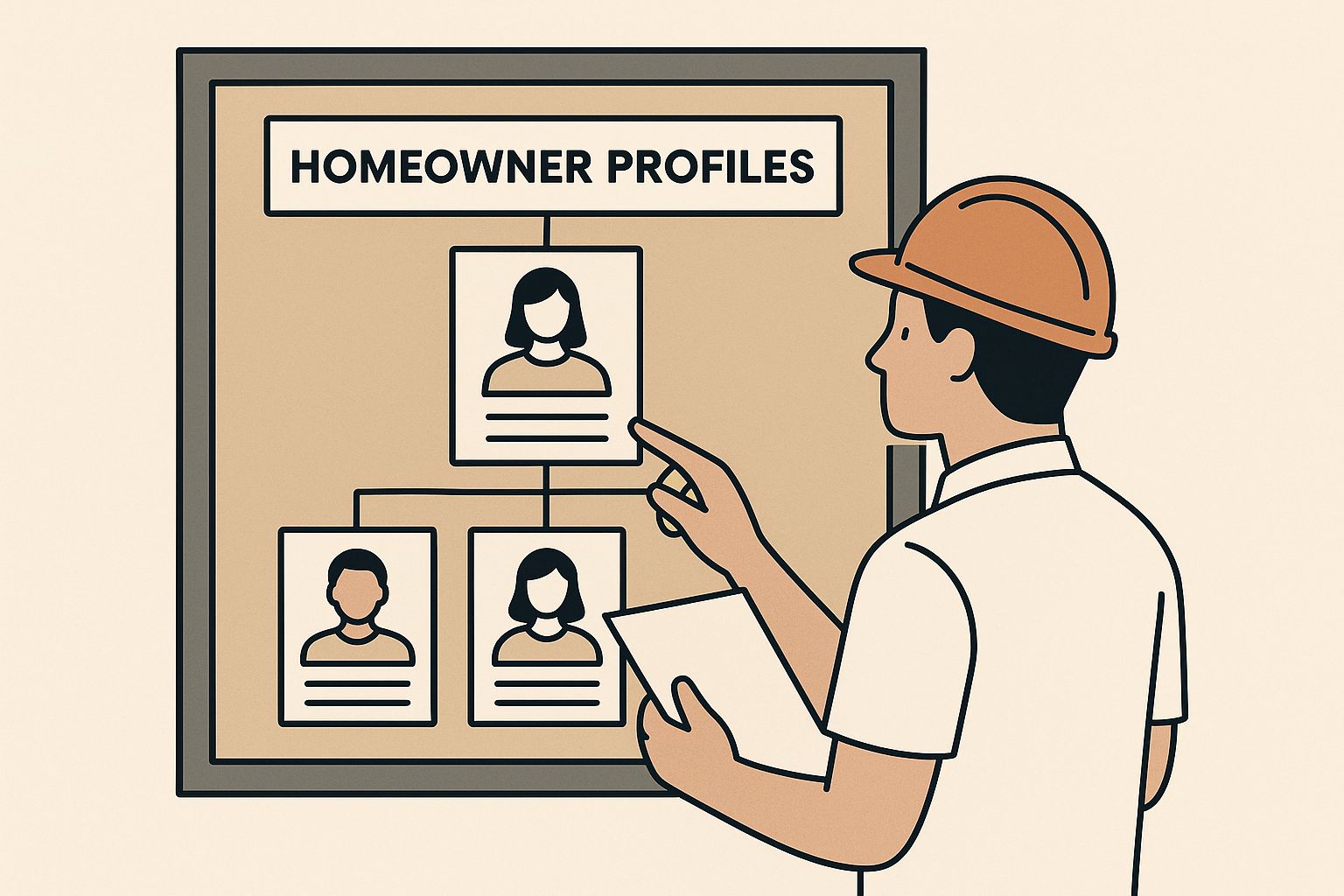 HOMEOWNER PROFILES