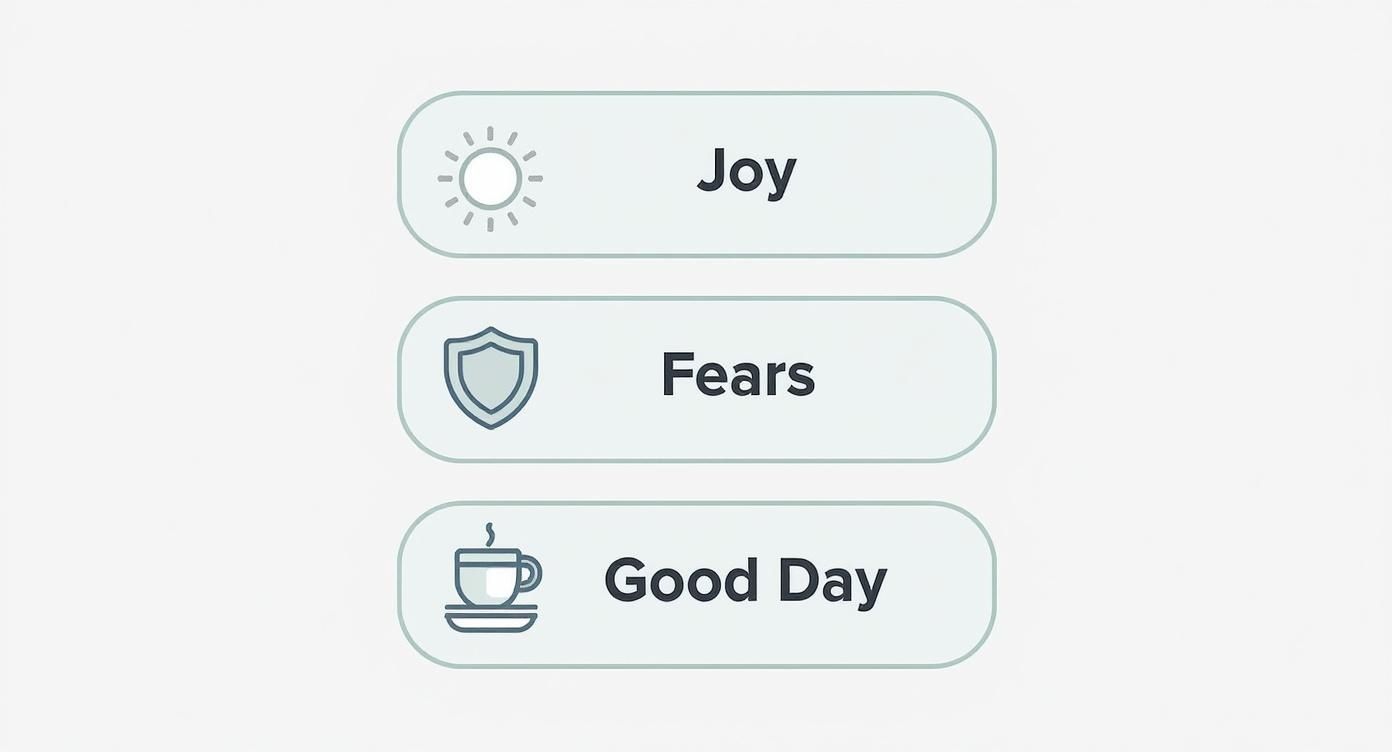 Joy

Fears

Good Day