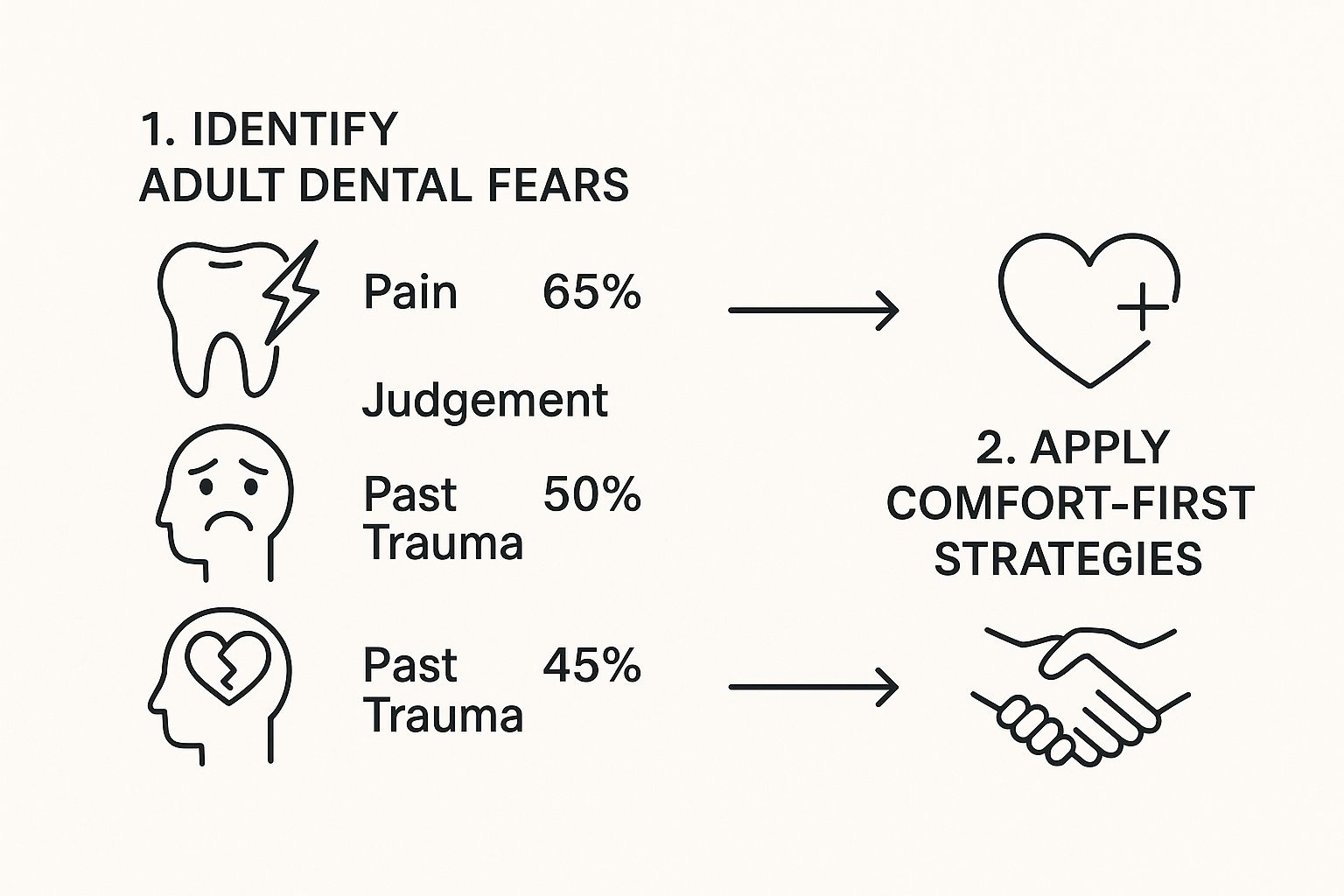 1. IDENTIFY ADULT DENTAL FEARS

Pain 65%

Judgement

Past Trauma 50%

Past Trauma 45%

2. APPLY COMFORT-FIRST STRATEGIES