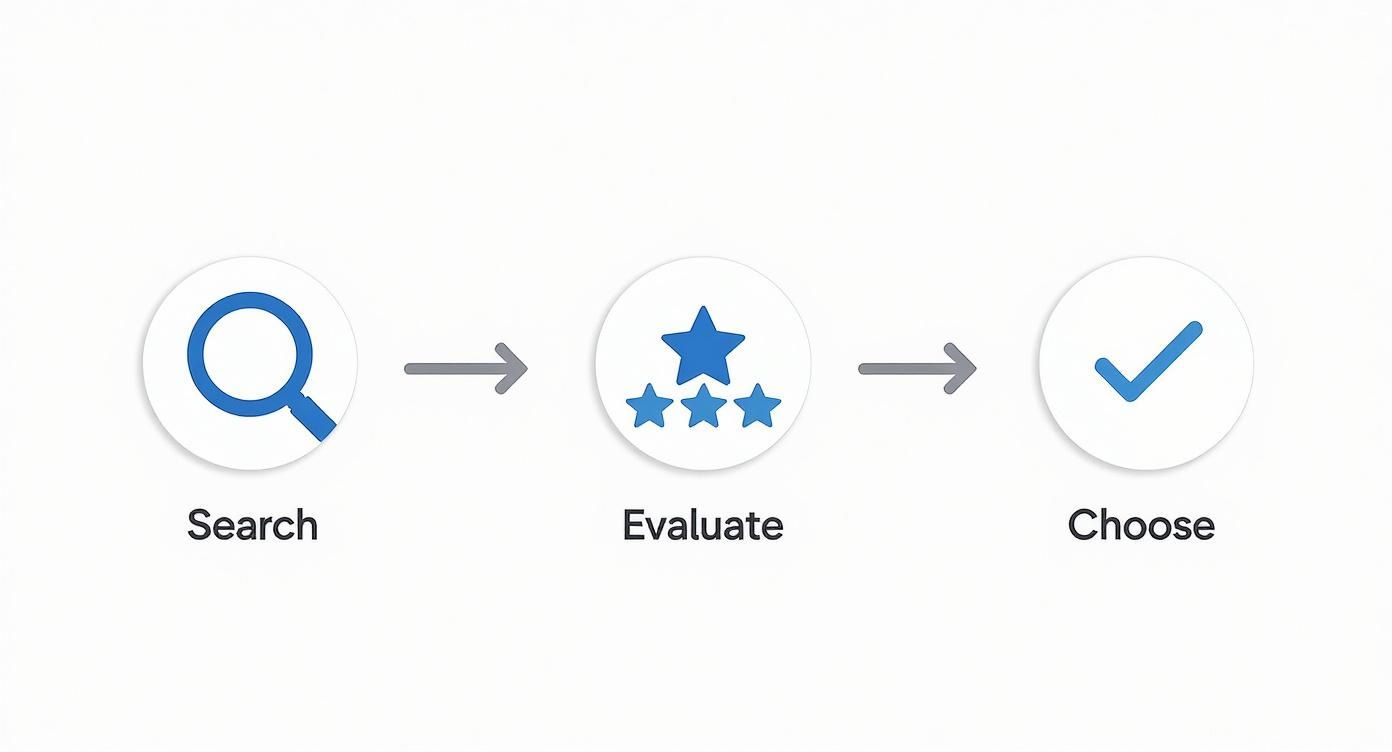 Search

Evaluate

Choose