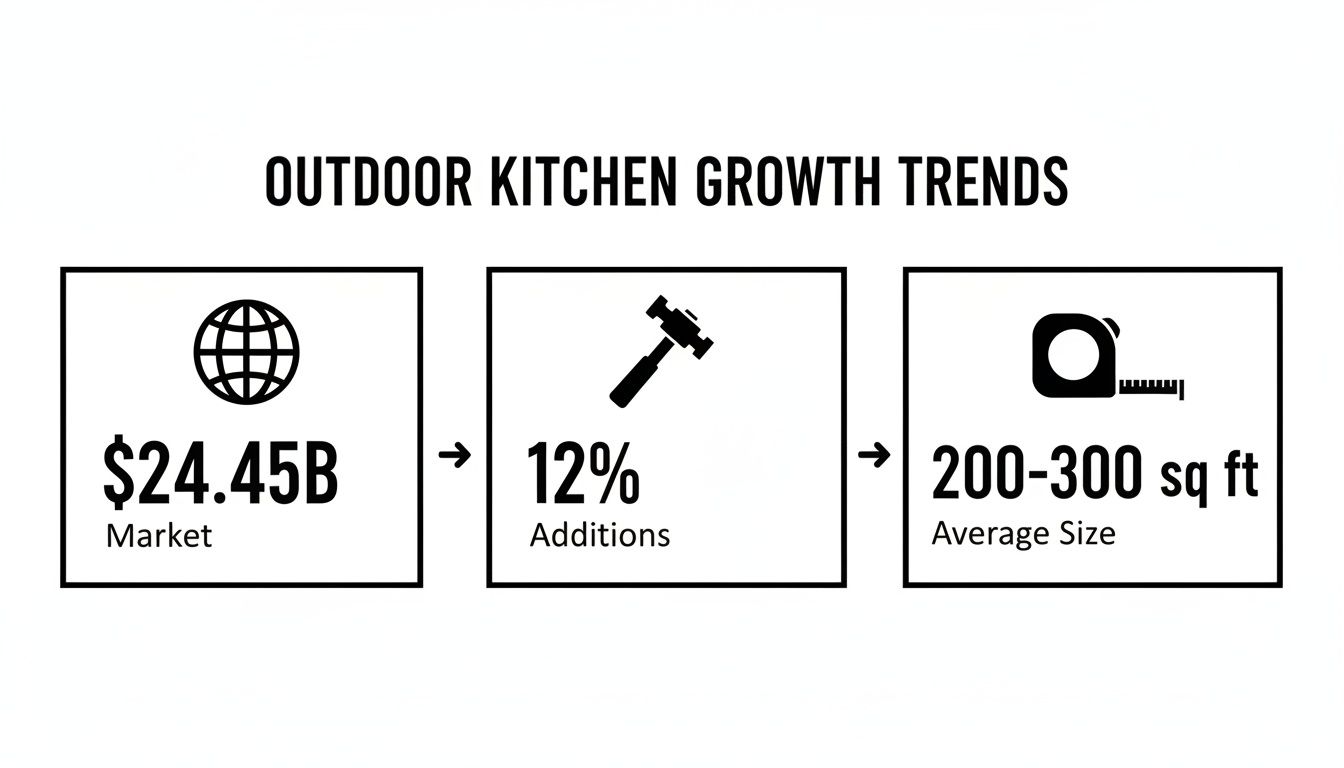 OUTDOOR KITCHEN GROWTH TRENDS

\$24.45B
Market

→

12%
Additions

→

200-300 sq ft
Average Size