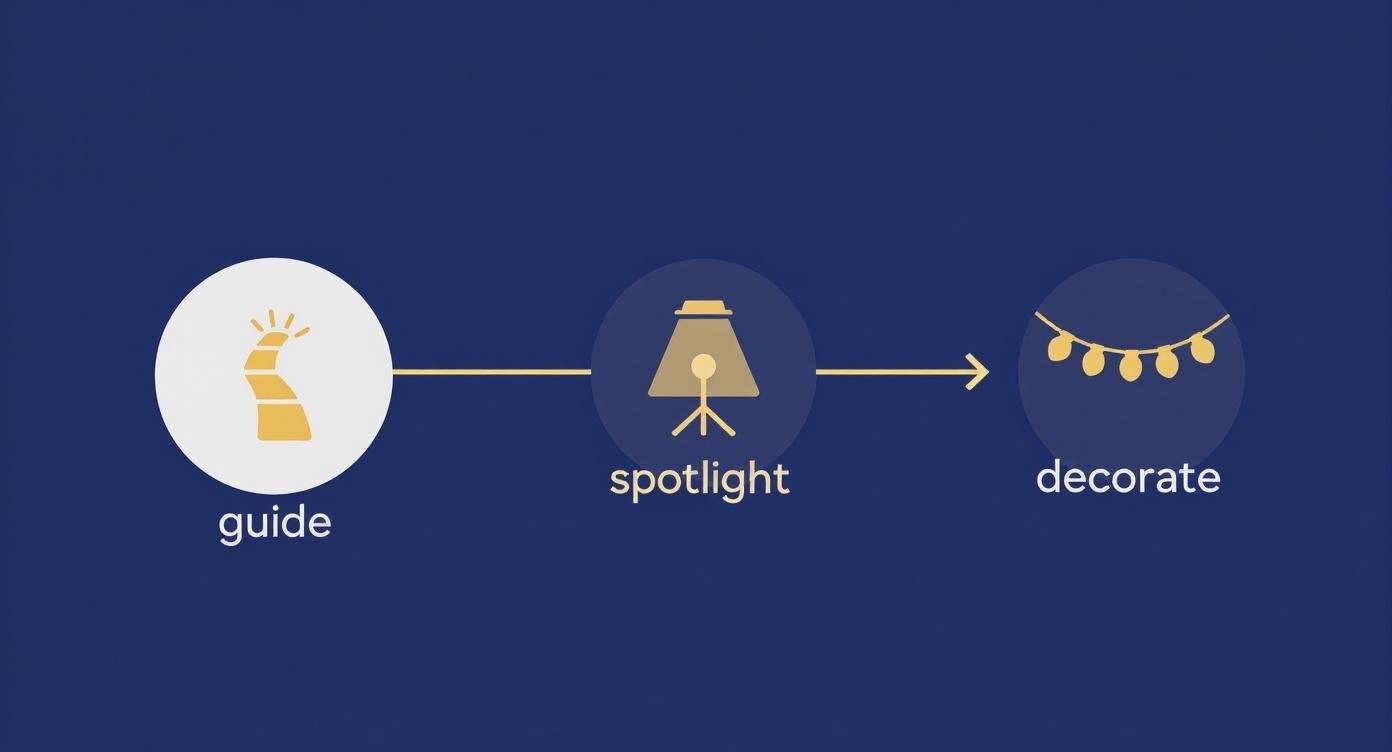 guide

spotlight

decorate