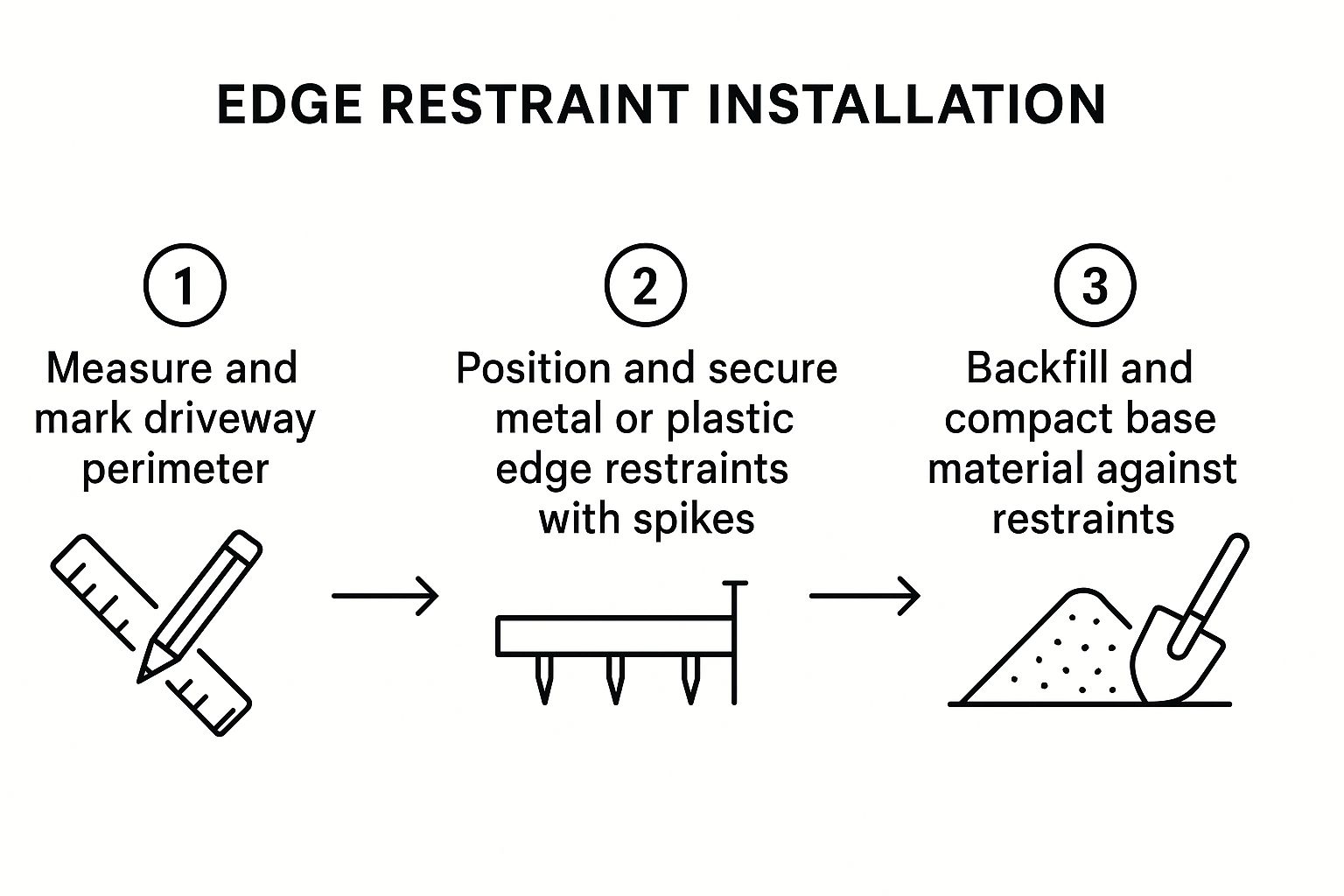 EDGE RESTRAINT INSTALLATION

1
Measure and mark driveway perimeter

2
Position and secure metal or plastic edge restraints with spikes

3
Backfill and compact base material against restraints