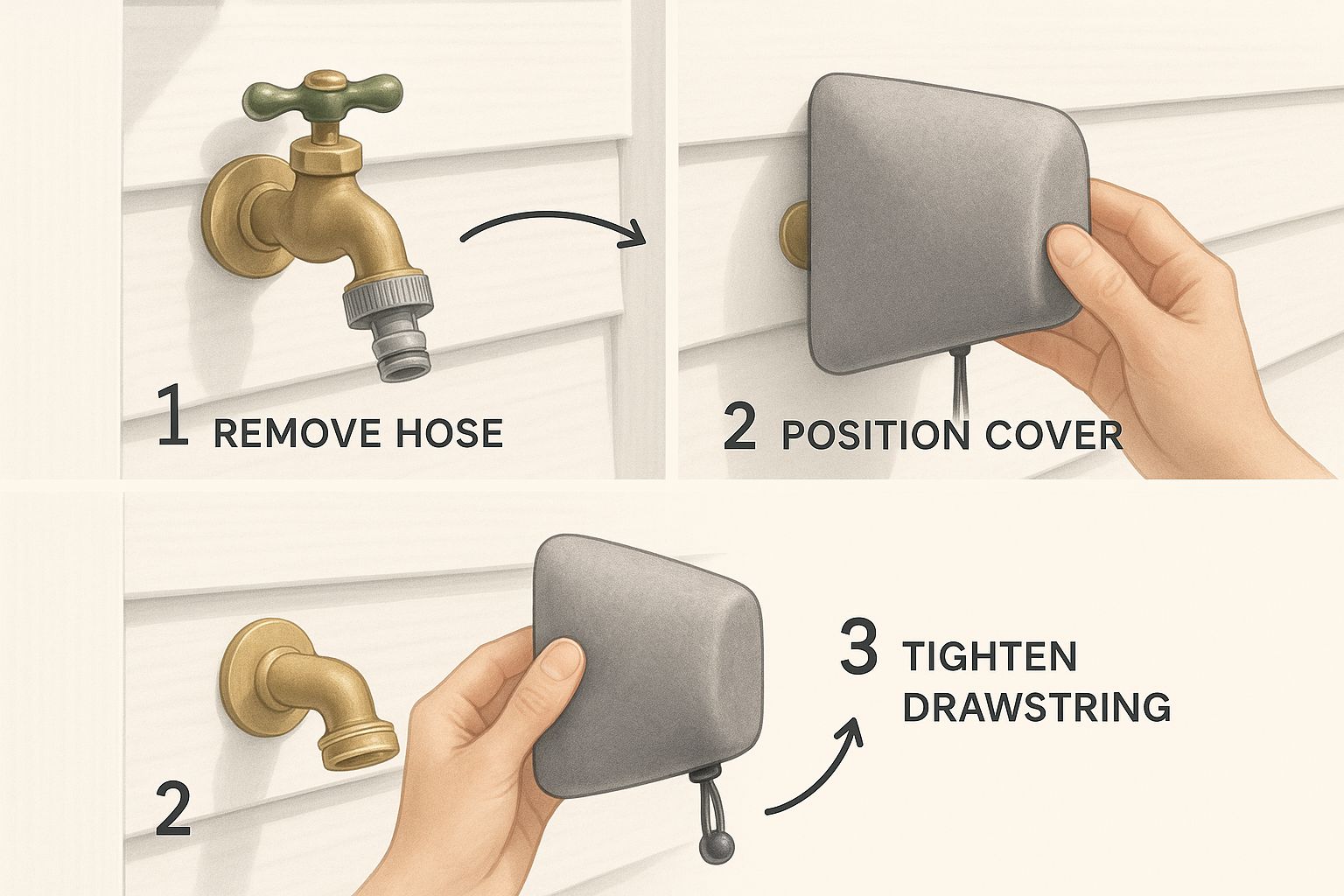 1 REMOVE HOSE

2 POSITION COVER

2

3 TIGHTEN DRAWSTRING