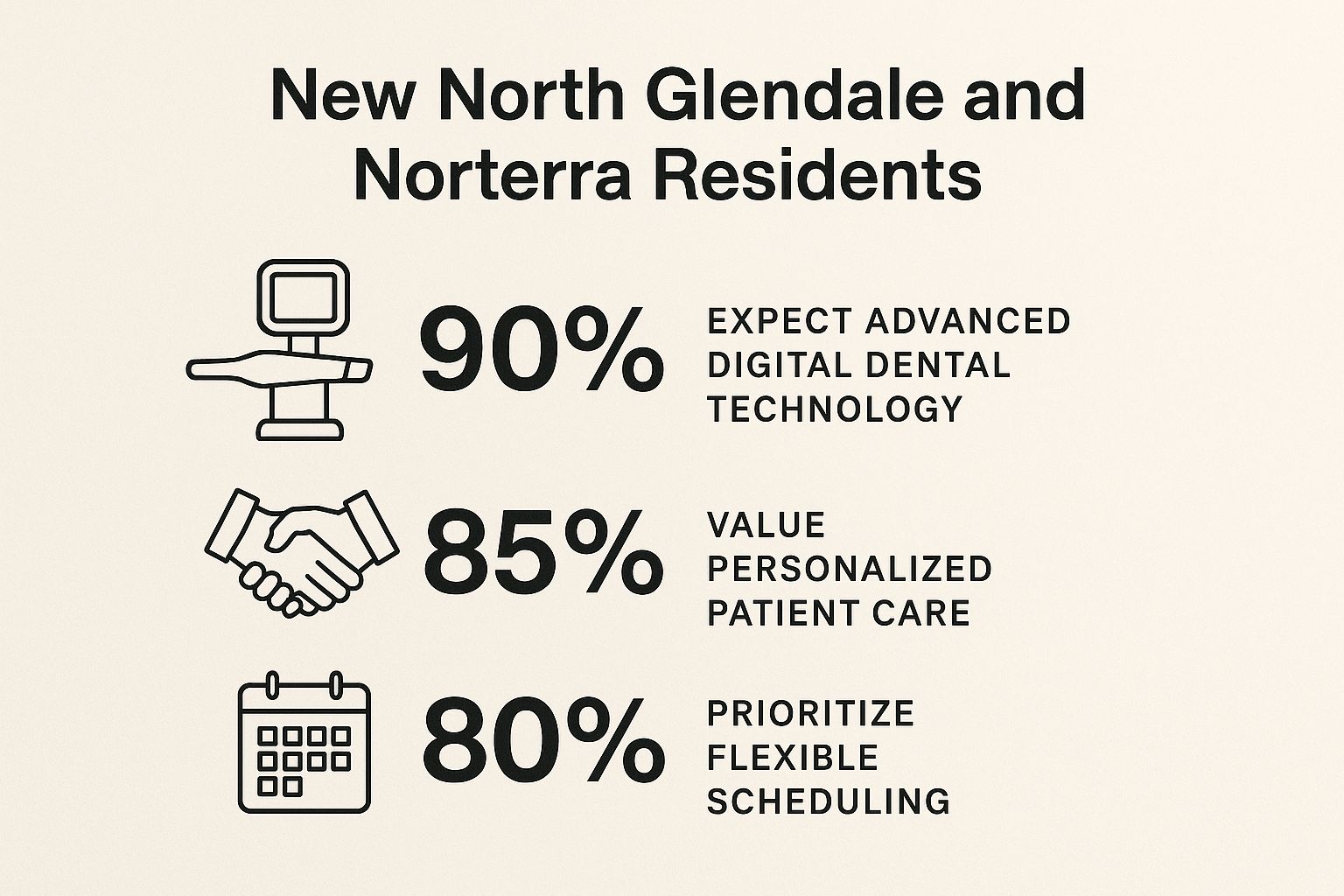 New North Glendale and Norterra Residents

90%

EXPECT ADVANCED DIGITAL DENTAL TECHNOLOGY

85%

VALUE PERSONALIZED PATIENT CARE

80%

PRIORITIZE FLEXIBLE SCHEDULING