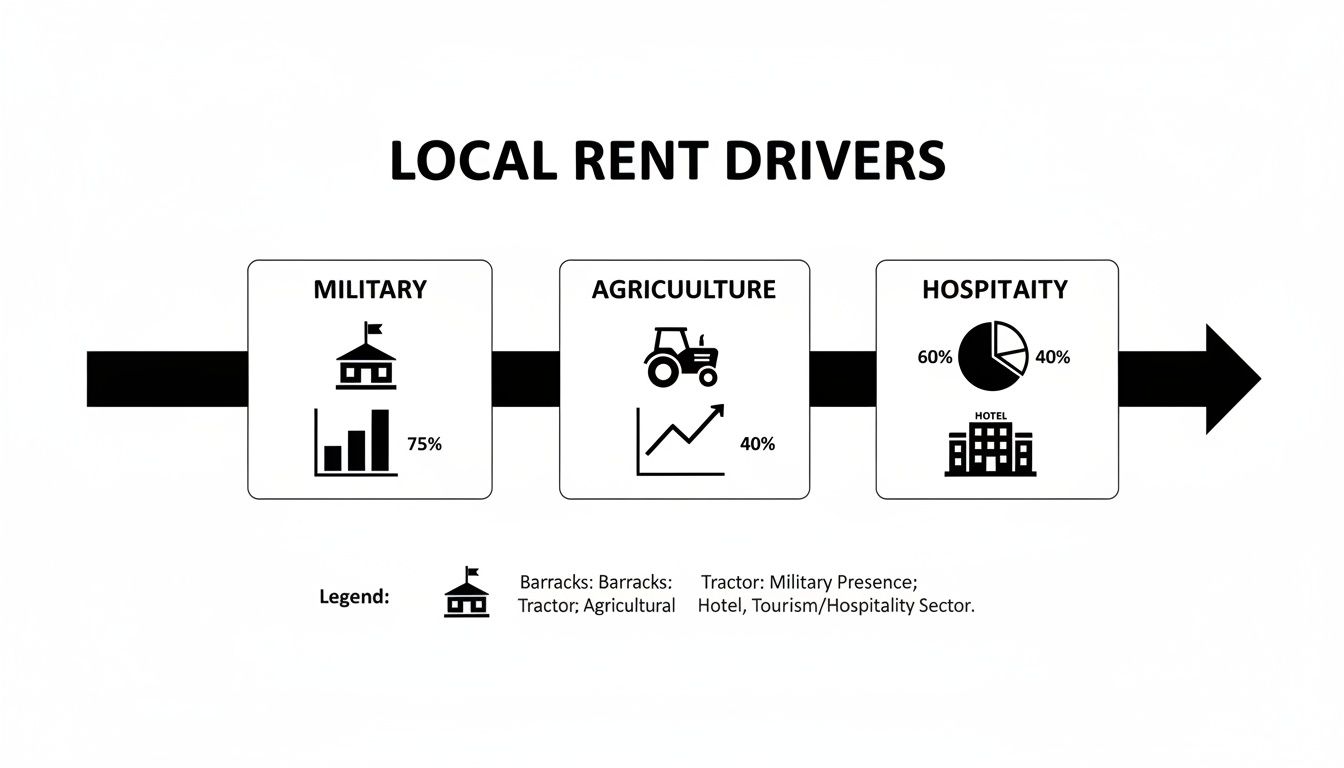 LOCAL RENT DRIVERS

MILITARY

75%

AGRICUULTURE

40%

HOSPITAITY

60%

40%

HOTEL

Legend:

Barracks: Barracks: Tractor; Agricultural

Tractor: Military Presence; Hotel, Tourism/Hospitality Sector.