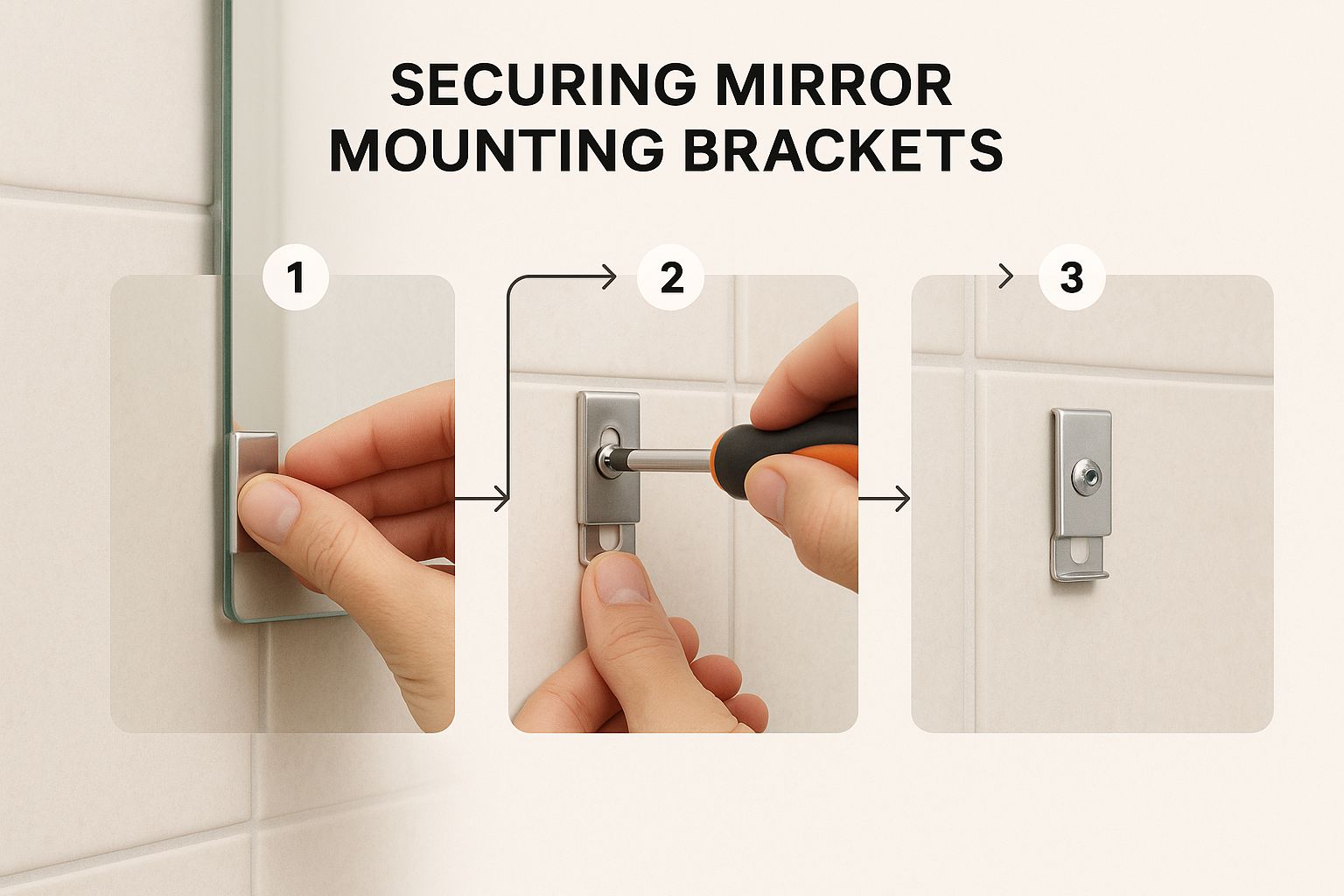 SECURING MIRROR MOUNTING BRACKETS

1

2

3