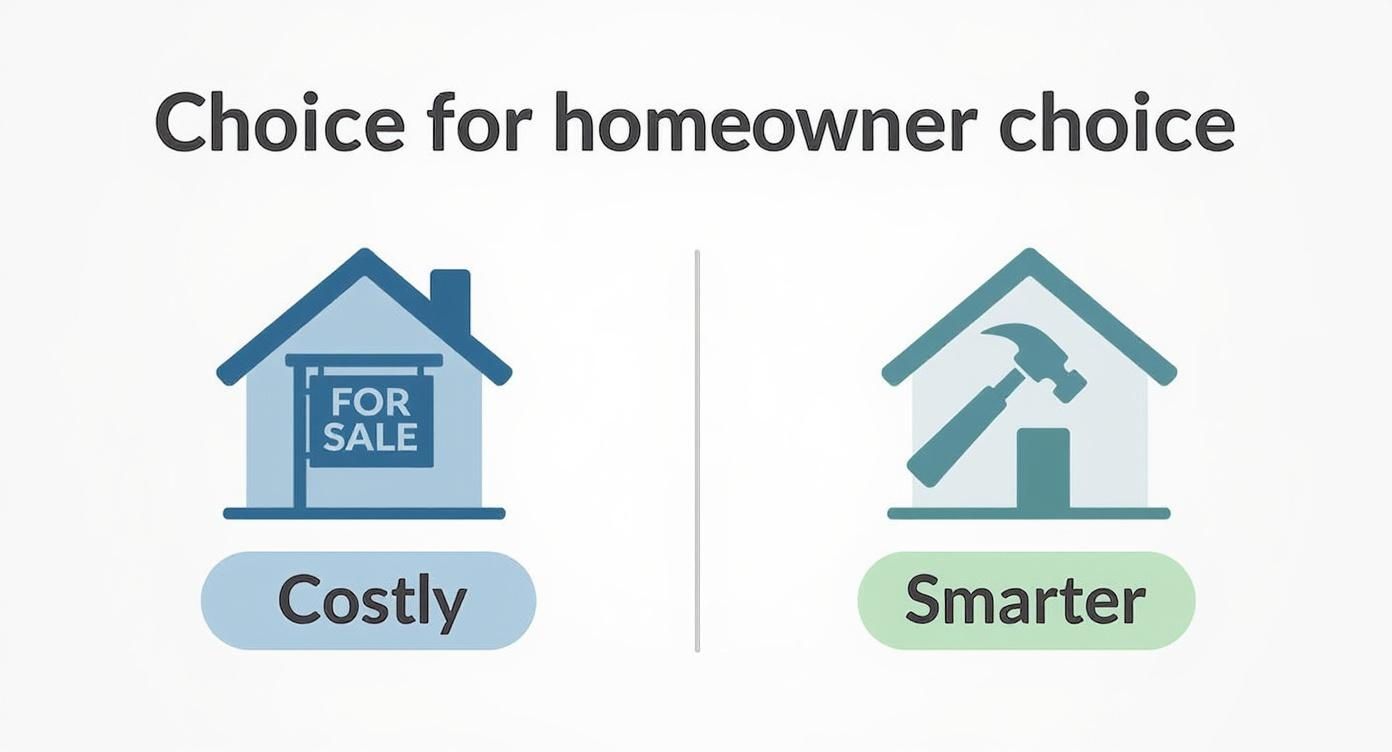 Choice for homeowner choice

FOR SALE

Costly

Smarter