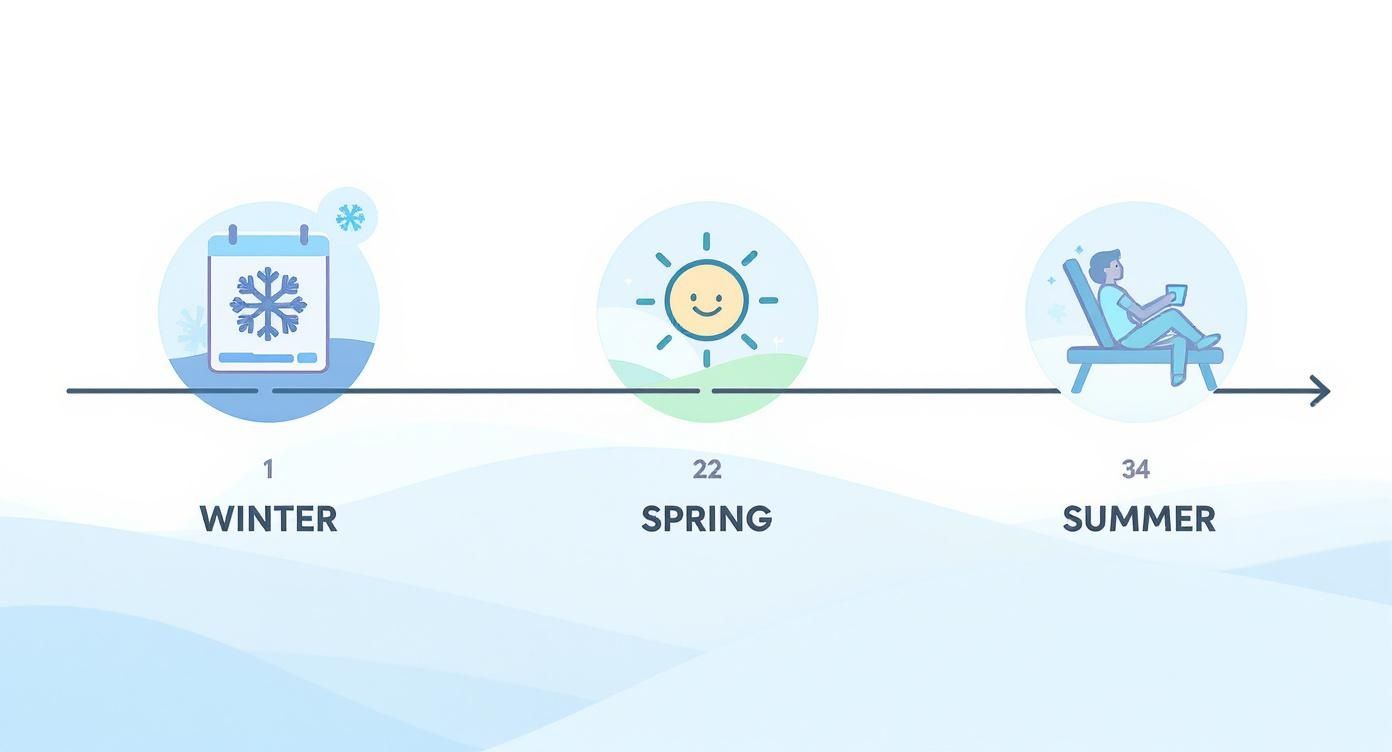 1
WINTER

22
SPRING

34
SUMMER