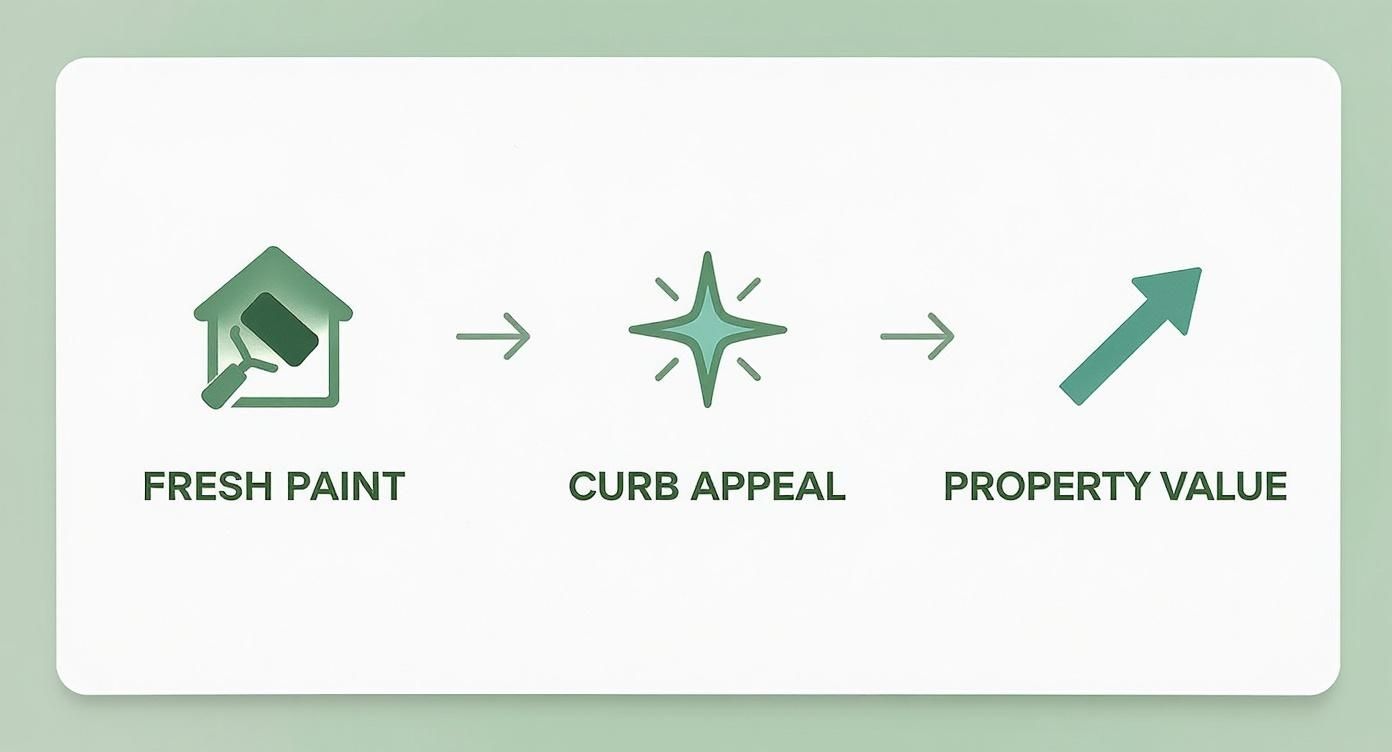 FRESH PAINT

CURB APPEAL

PROPERTY VALUE