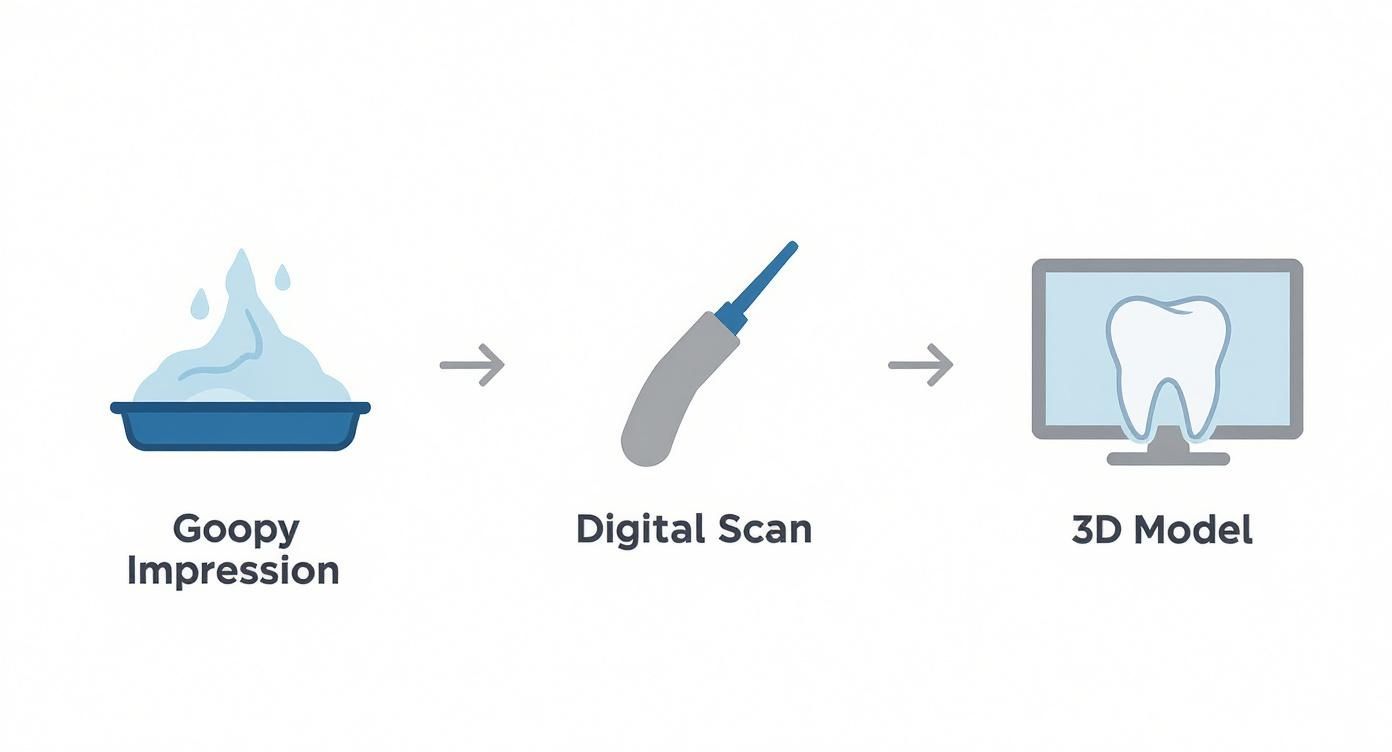 Goopy Impression

Digital Scan

3D Model