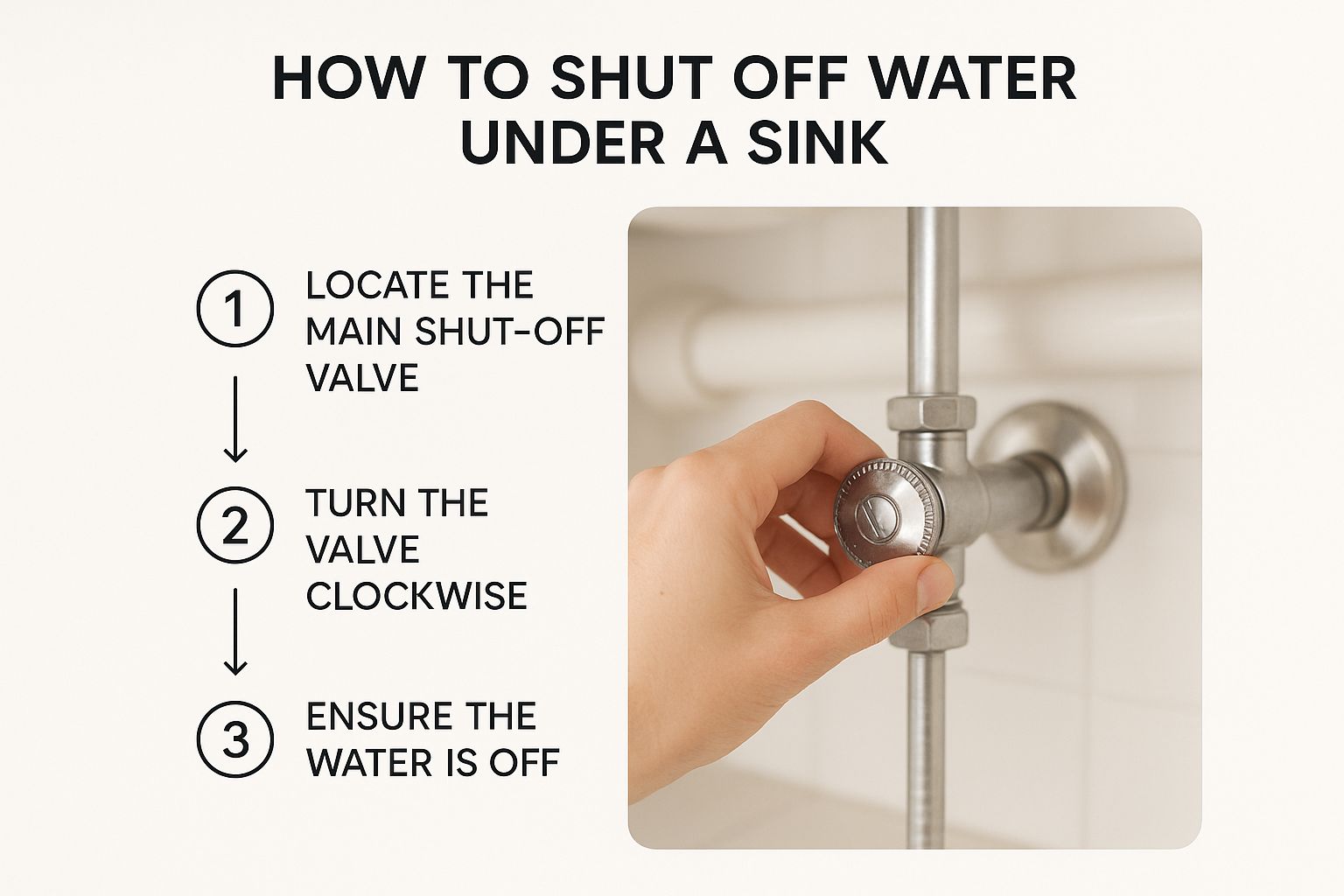 HOW TO SHUT OFF WATER UNDER A SINK

1 LOCATE THE MAIN SHUT-OFF VALVE

2 TURN THE VALVE CLOCKWISE

3 ENSURE THE WATER IS OFF