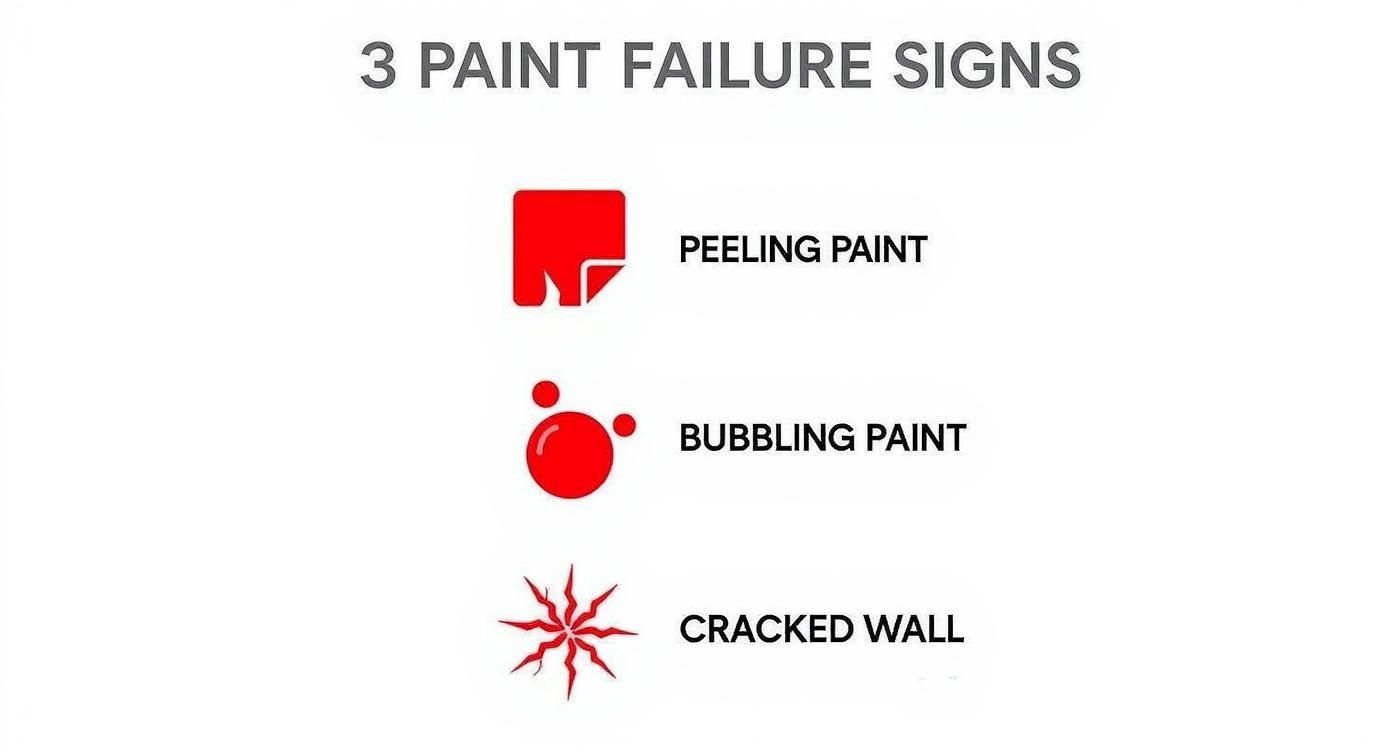 3 PAINT FAILURE SIGNS

PEELING PAINT

BUBBLING PAINT

CRACKED WALL