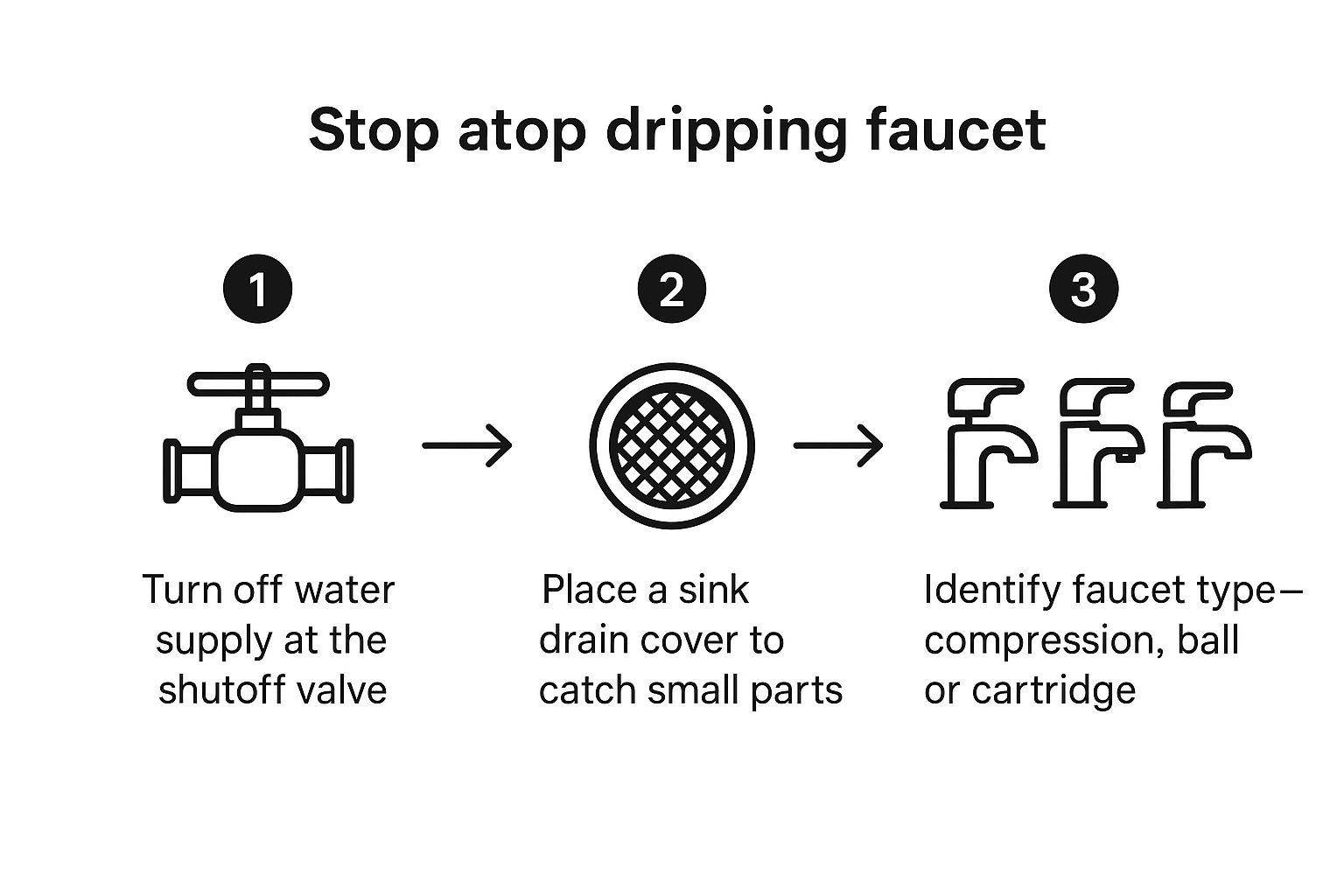 Stop atop dripping faucet

1

Turn off water supply at the shutoff valve

2

Place a sink drain cover to catch small parts

3

Identify faucet type– compression, ball or cartridge