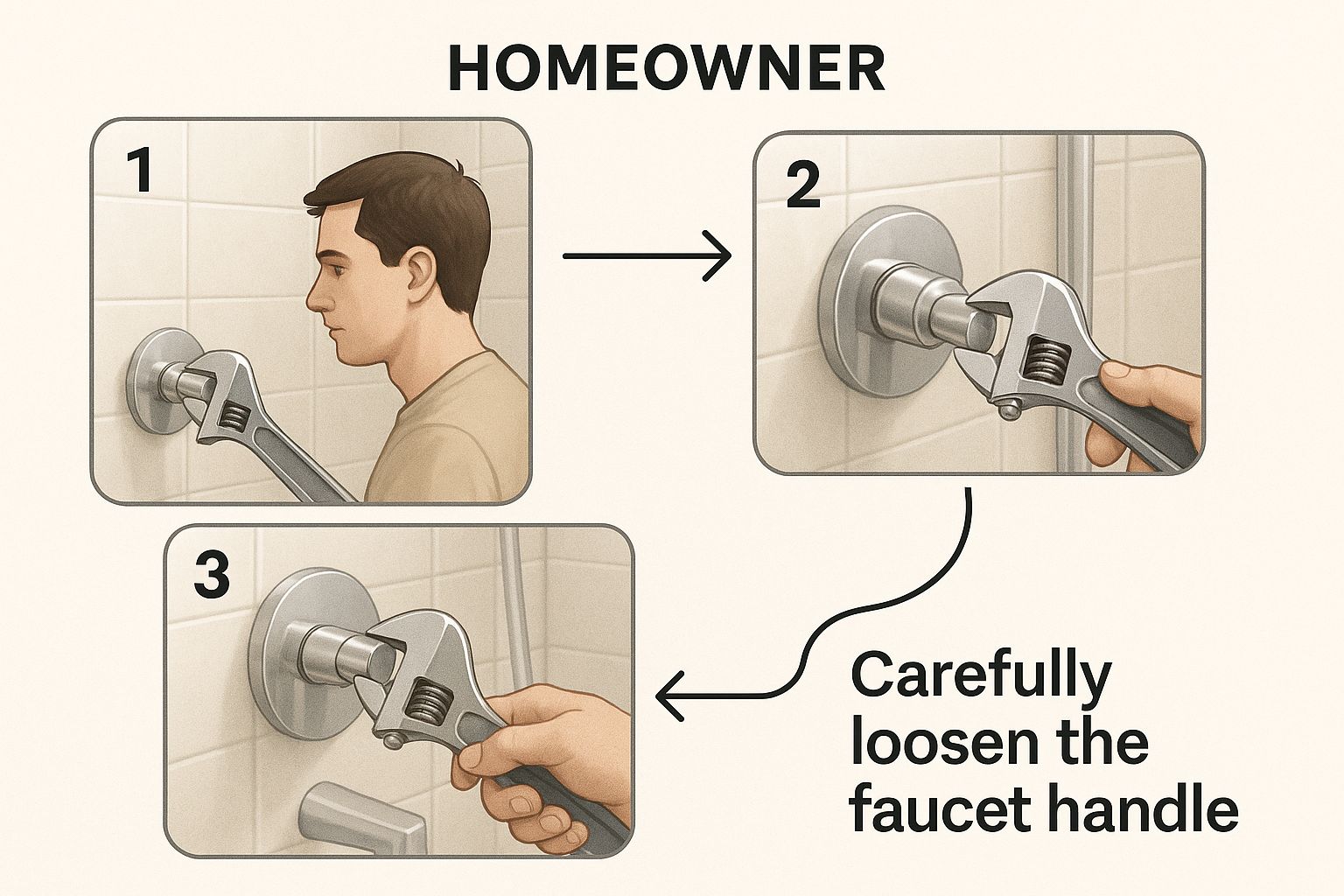 HOMEOWNER

1

2

3

Carefully loosen the faucet handle