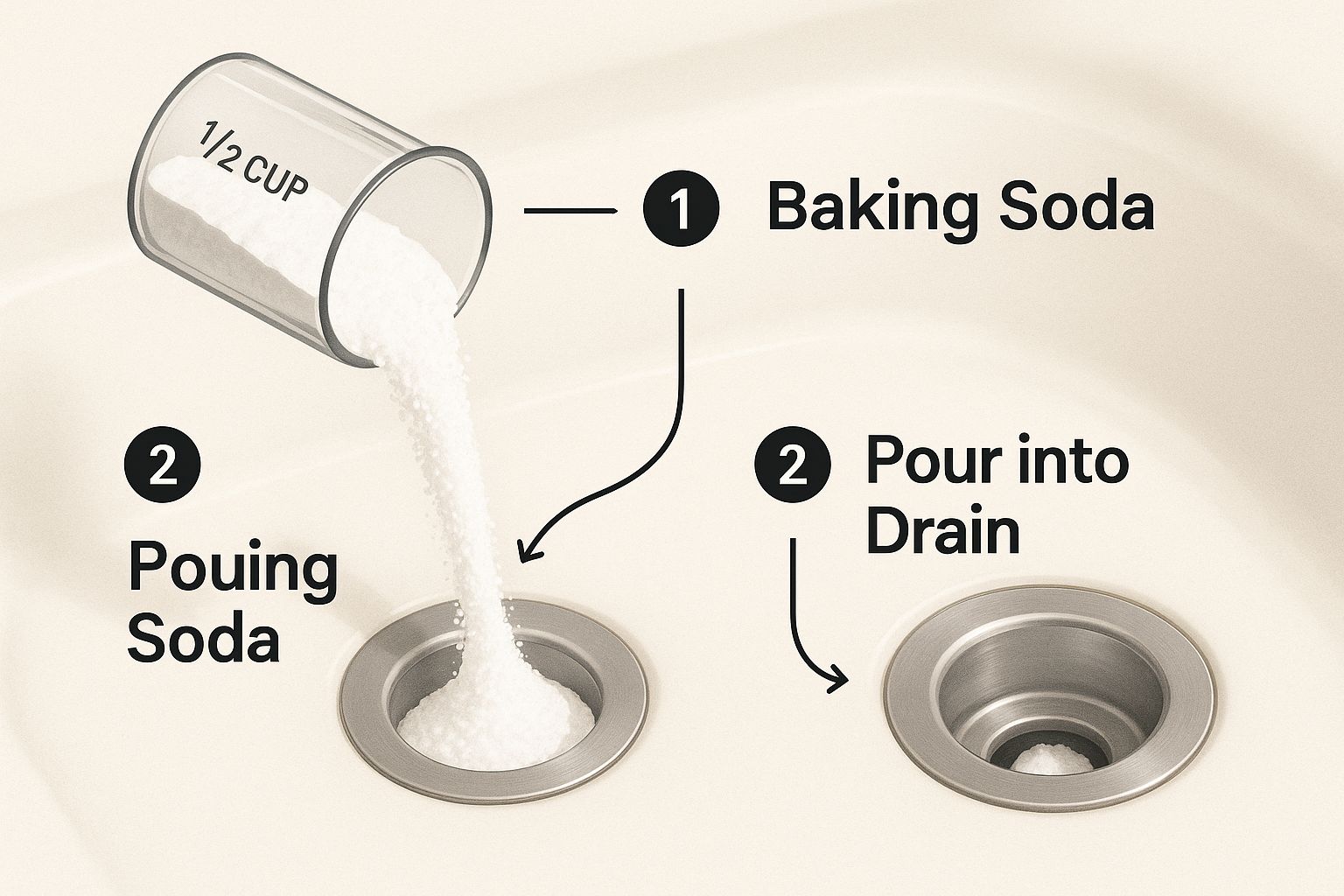 1/2 CUP

1 Baking Soda

2

Pouing Soda

2 Pour into Drain