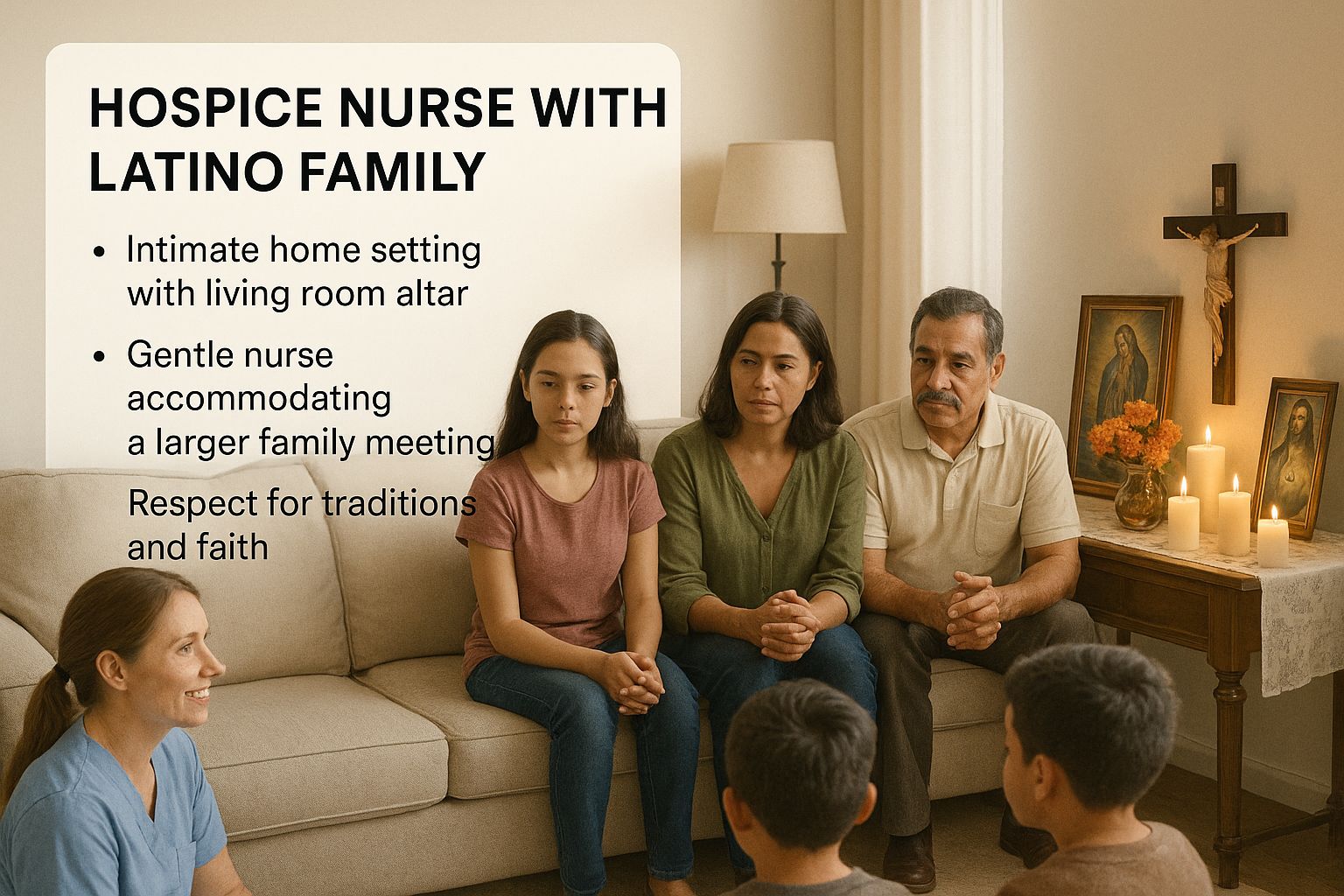 HOSPICE NURSE WITH LATINO FAMILY

• Intimate home setting with living room altar

• Gentle nurse accommodating a larger family meeting

Respect for traditions and faith