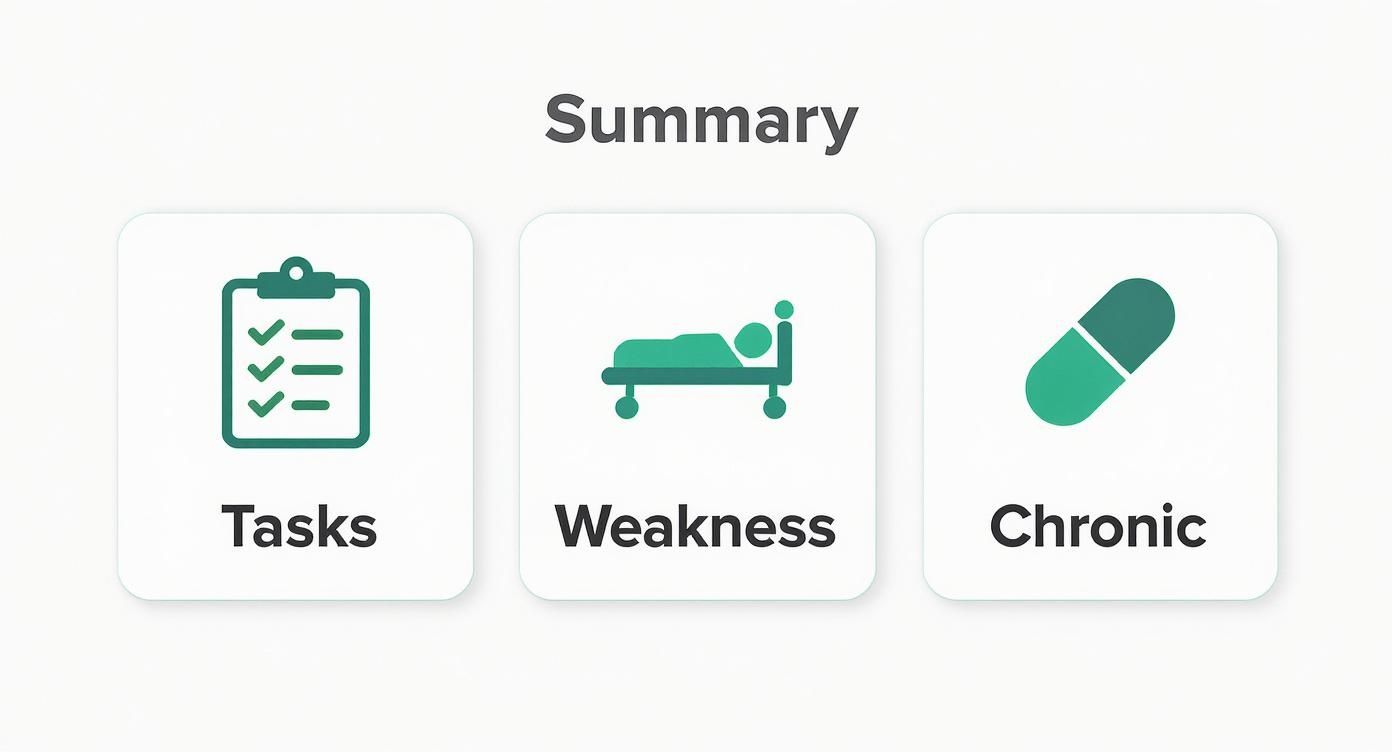 Summary

Tasks

Weakness

Chronic