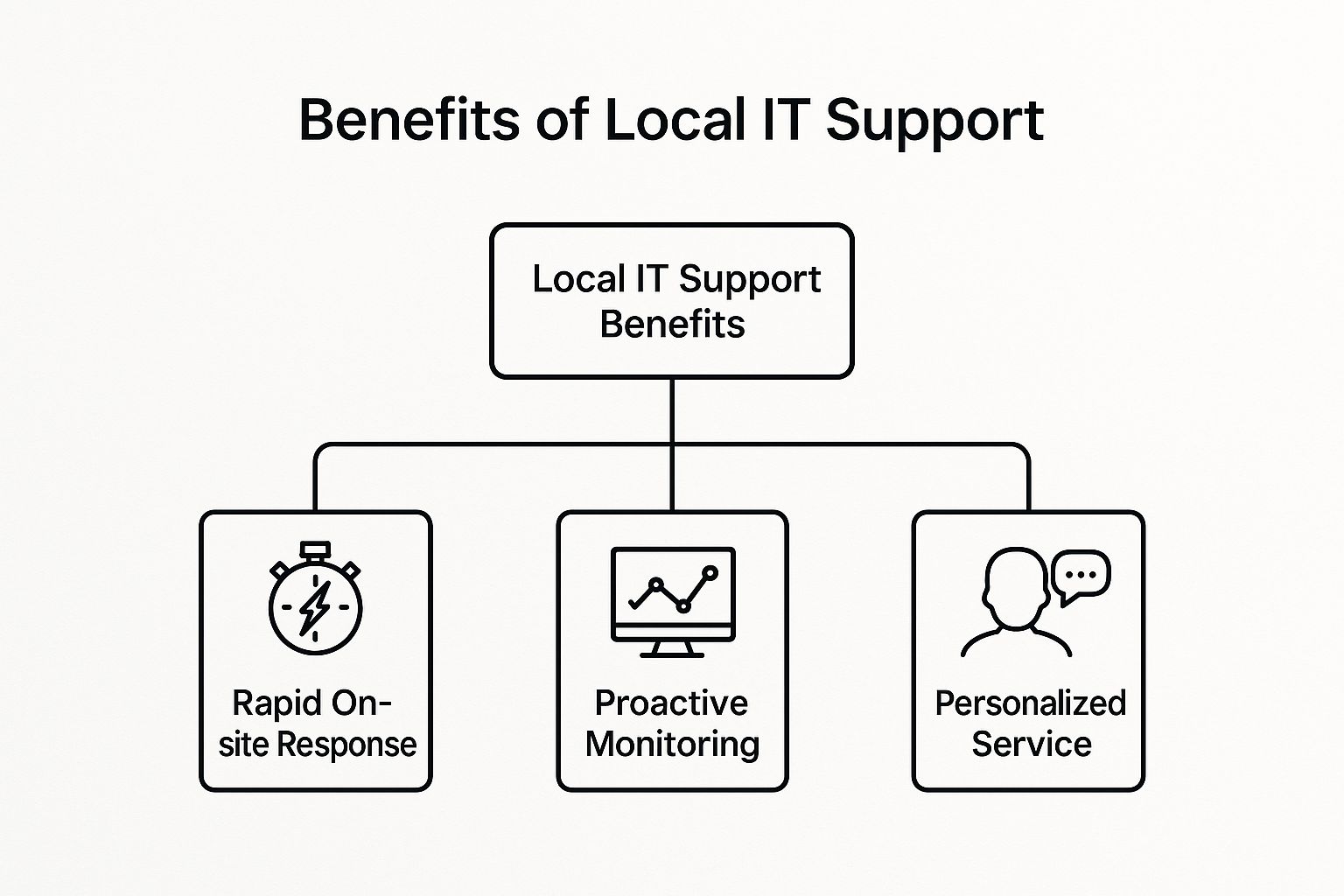 Benefits of Local IT Support

Local IT Support Benefits

Rapid On-site Response

Proactive Monitoring

Personalized Service