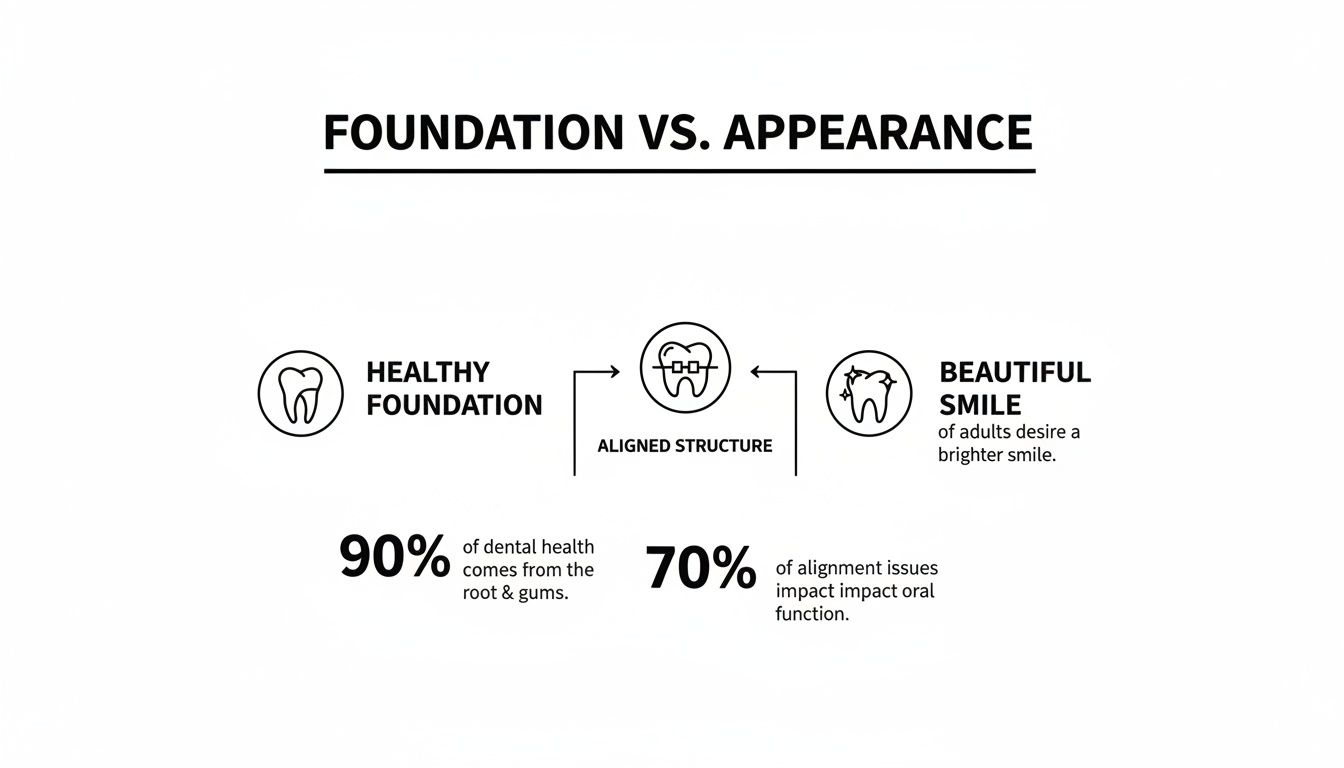 FOUNDATION VS. APPEARANCE

HEALTHY FOUNDATION

ALIGNED STRUCTURE

BEAUTIFUL SMILE
of adults desire a brighter smile.

90% of dental health comes from the root & gums.

70% of alignment issues impact impact oral function.