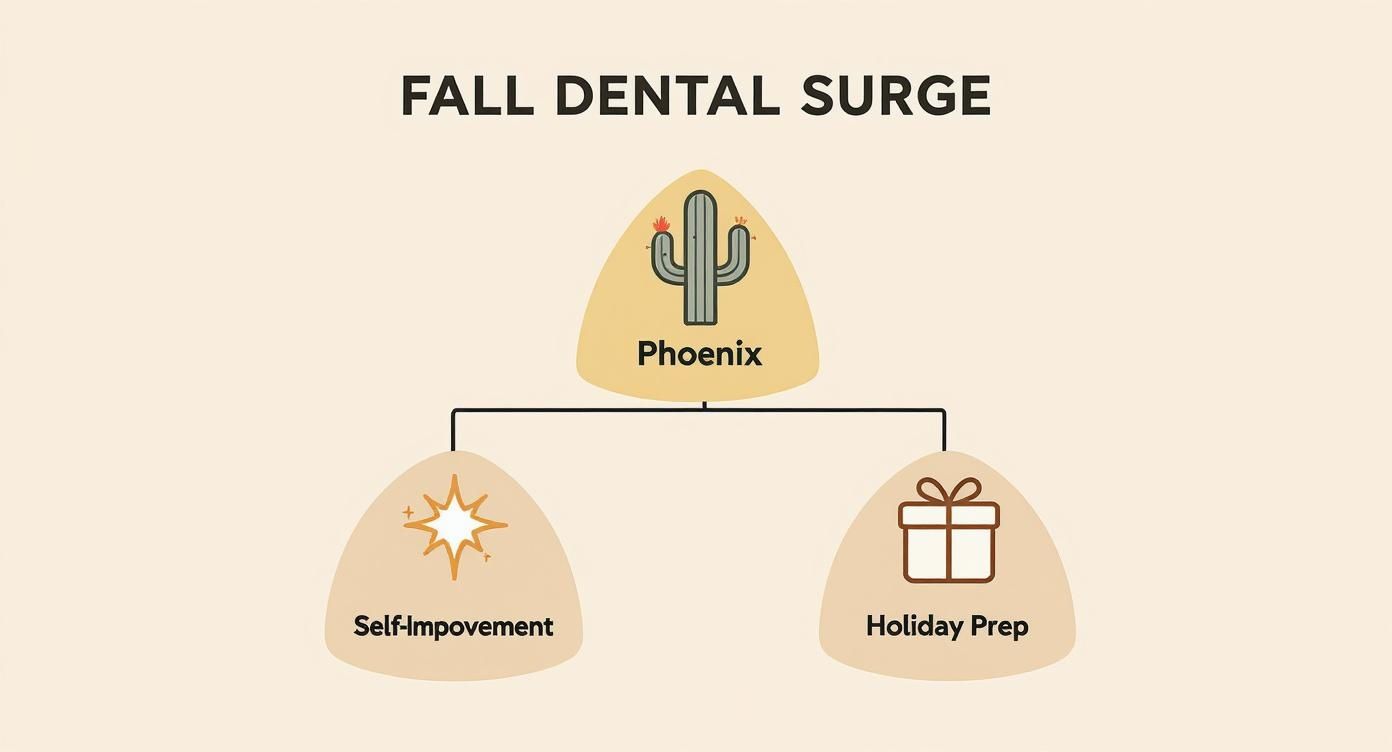 FALL DENTAL SURGE

Phoenix

Self-Impovement

Holiday Prep