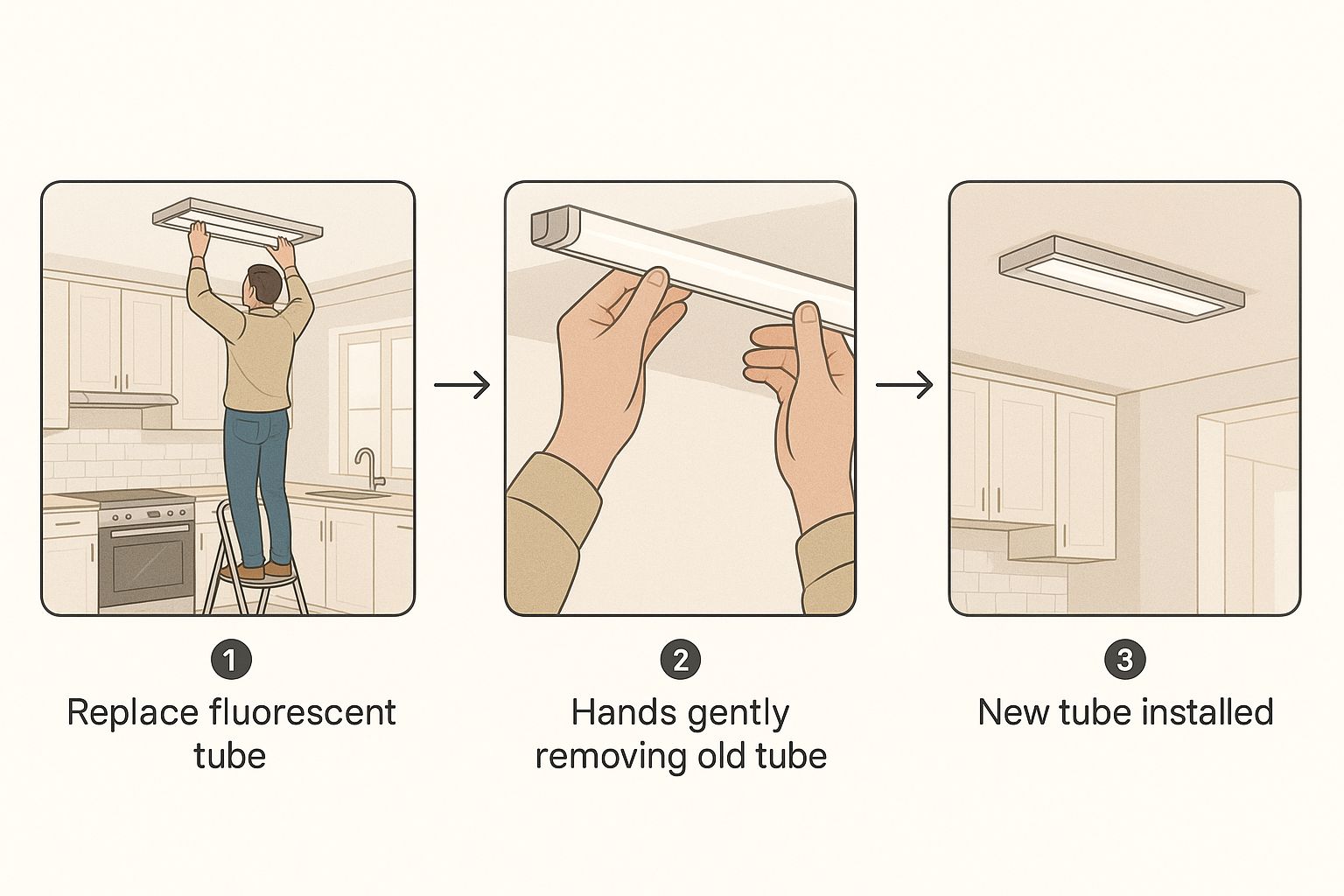 1
Replace fluorescent tube

2
Hands gently removing old tube

3
New tube installed