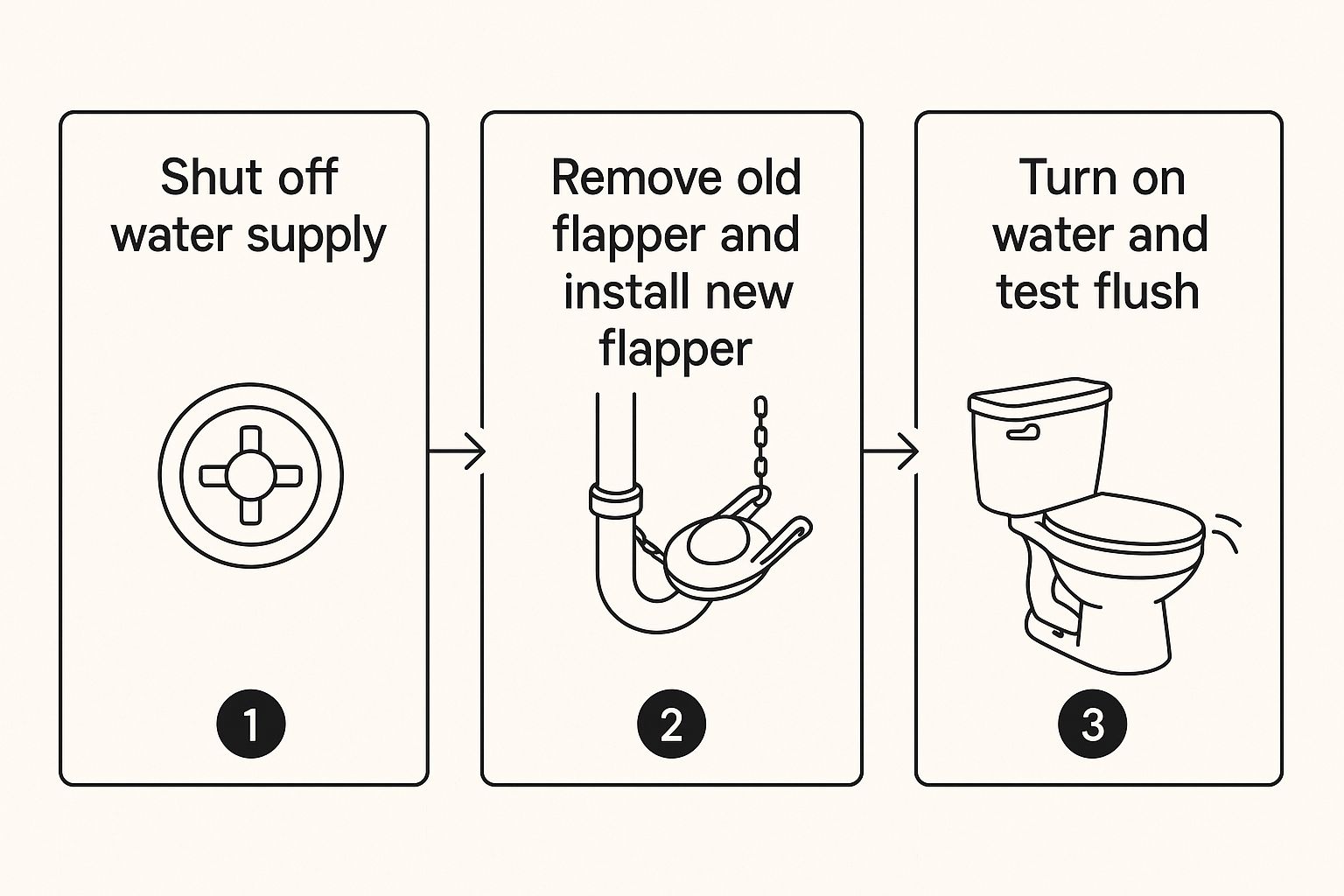 Shut off water supply

1

Remove old flapper and install new flapper

2

Turn on water and test flush

3