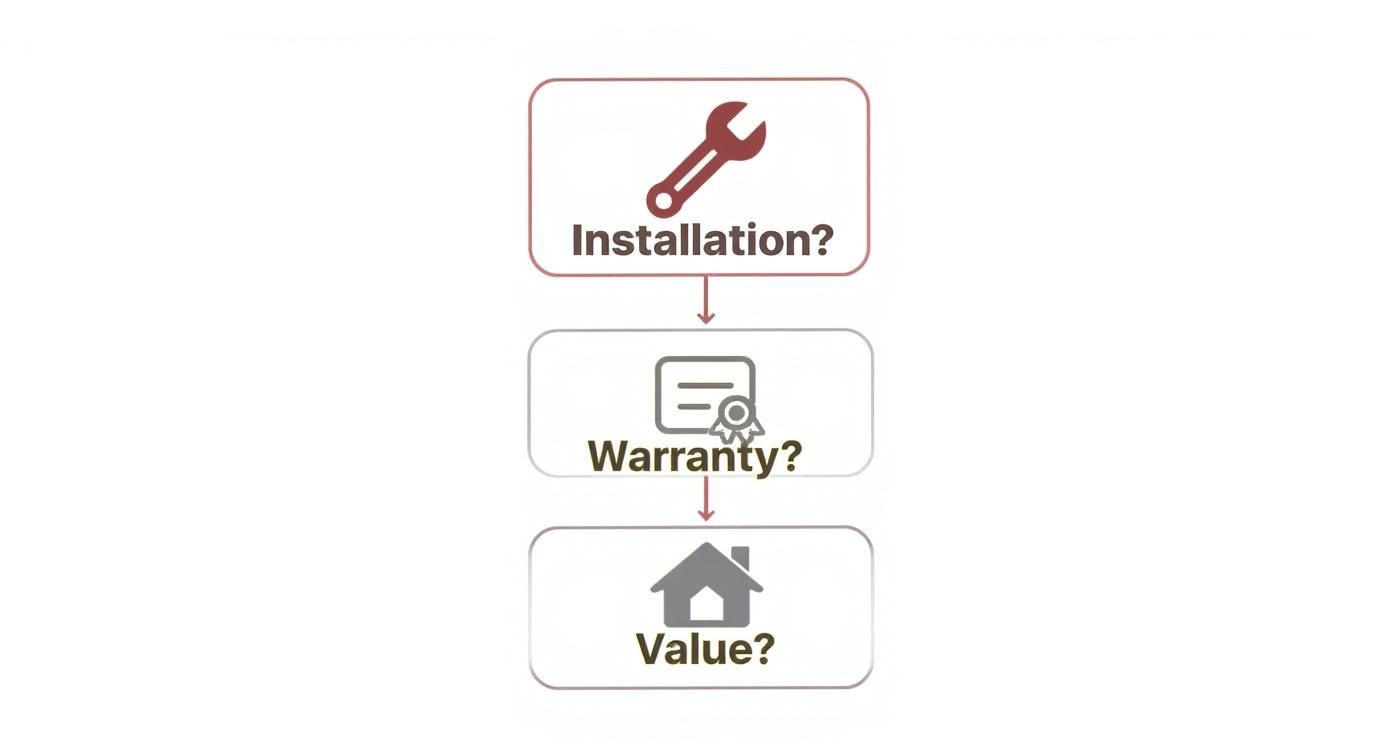 Installation?

Warranty?

Value?