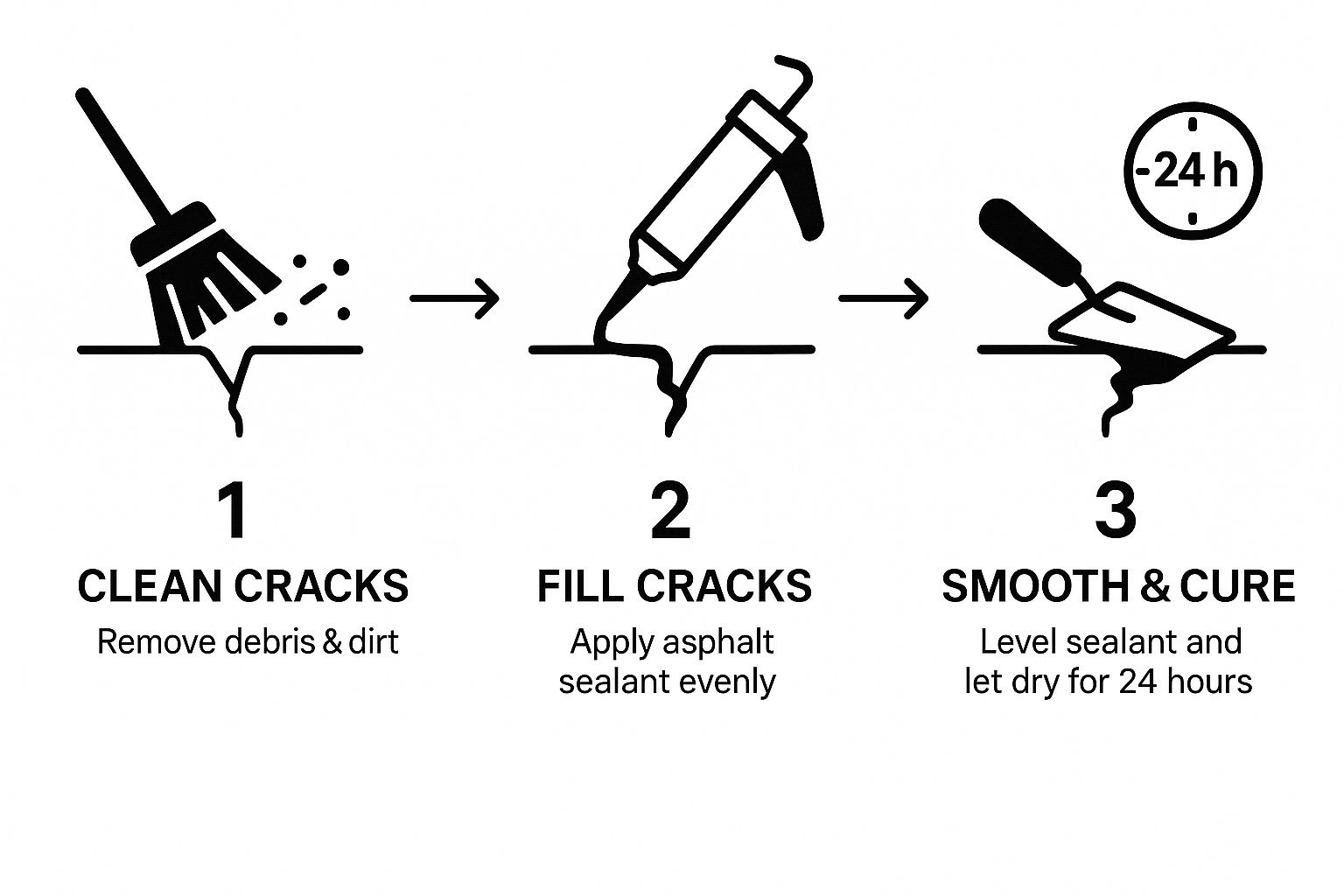 24 h

1
CLEAN CRACKS
Remove debris & dirt

2
FILL CRACKS
Apply asphalt sealant evenly

3
SMOOTH & CURE
Level sealant and let dry for 24 hours