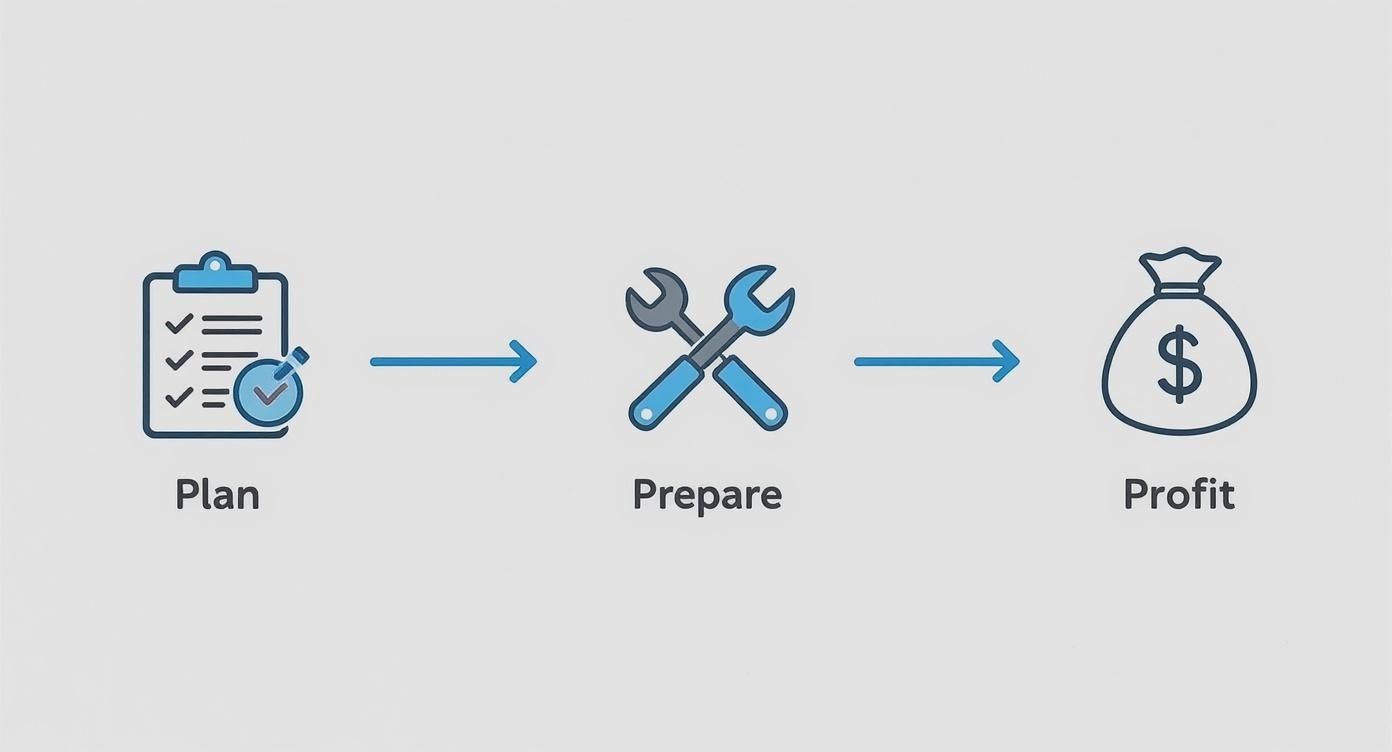 Plan

Prepare

$

Profit