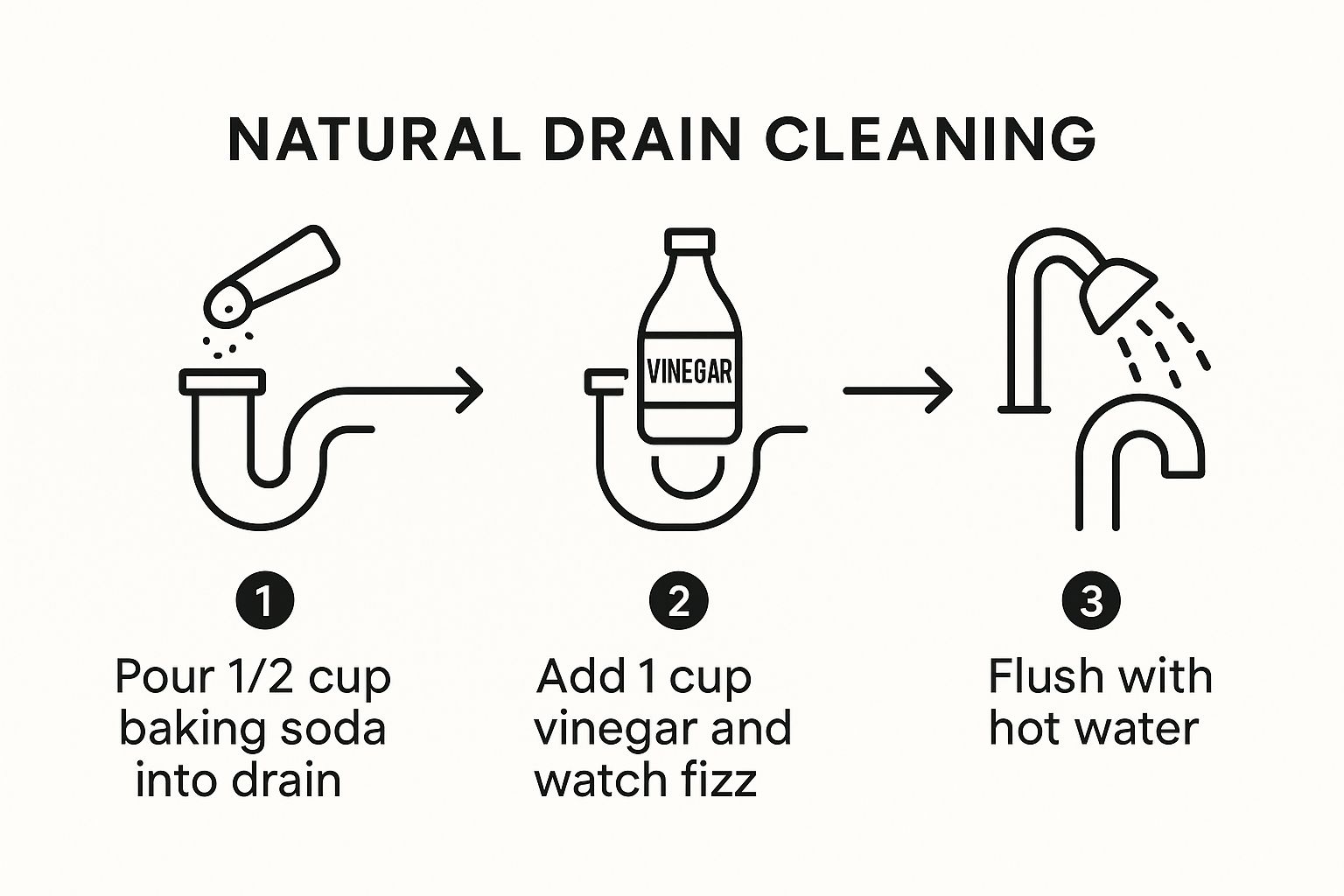 NATURAL DRAIN CLEANING

VINEGAR

1

Pour 1/2 cup baking soda into drain

2

Add 1 cup vinegar and watch fizz

3

Flush with hot water