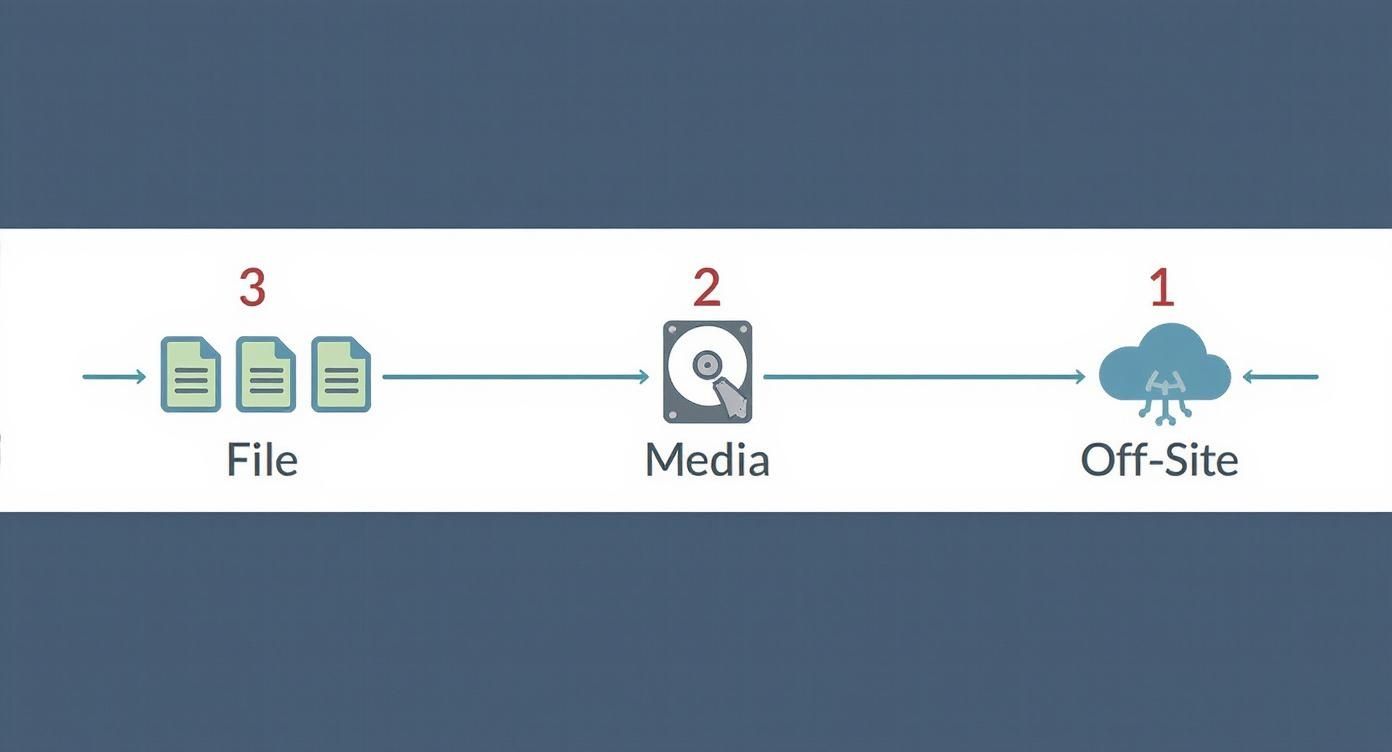 3
File

2
Media

1
Off-Site