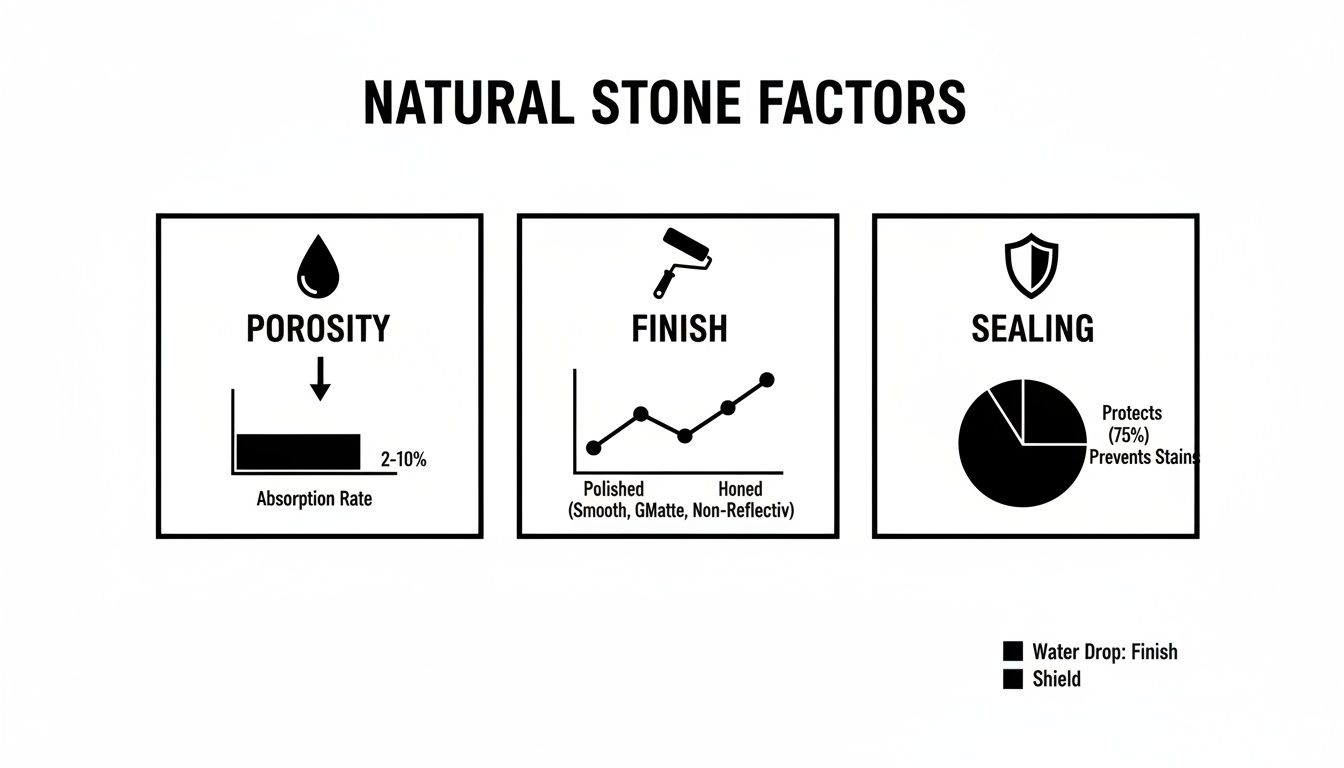 NATURAL STONE FACTORS

POROSITY

2-10%

Absorption Rate

FINISH

Polished

Honed

(Smooth, GMatte, Non-Reflectiv)

SEALING

Protects
(75%)
Prevents Stains

Water Drop: Finish
Shield