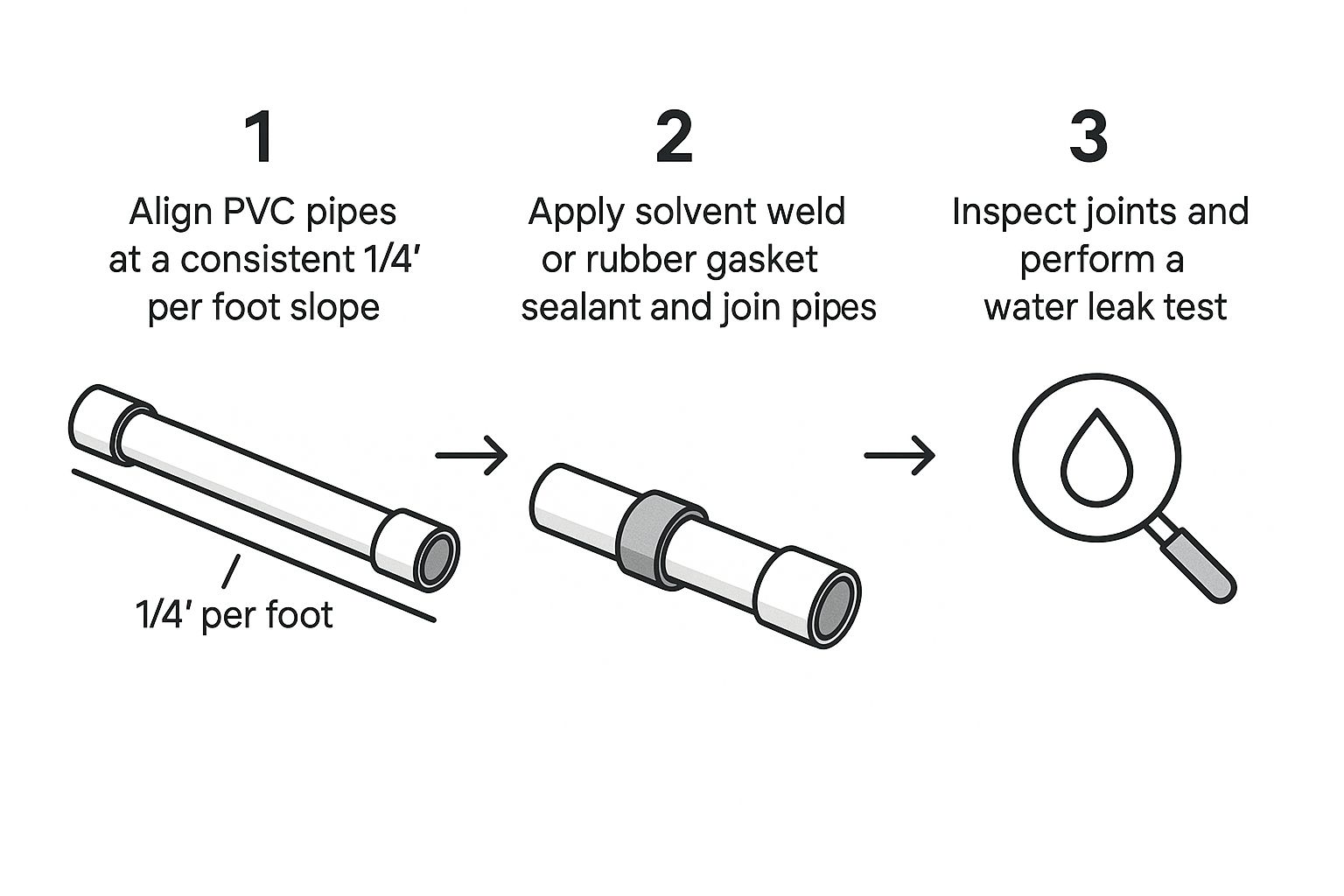 1

Align PVC pipes at a consistent 1/4′ per foot slope

1/4′ per foot

2

Apply solvent weld or rubber gasket sealant and join pipes

3

Inspect joints and perform a water leak test