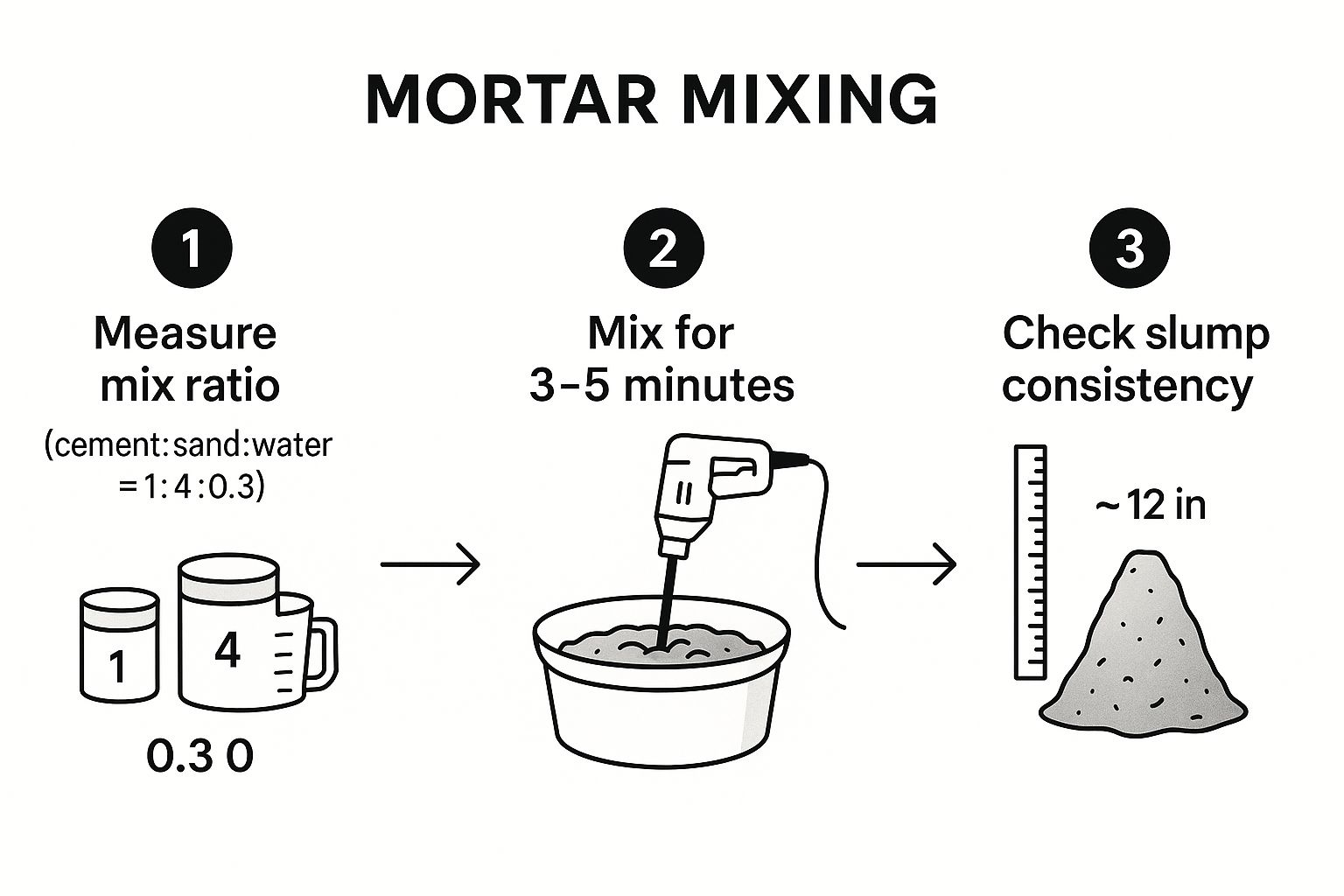 MORTAR MIXING

1

Measure mix ratio

(cement:sand:water =1:4:0.3)

1

4

0.3 0

2

Mix for 3–5 minutes

3

Check slump consistency

~12 in