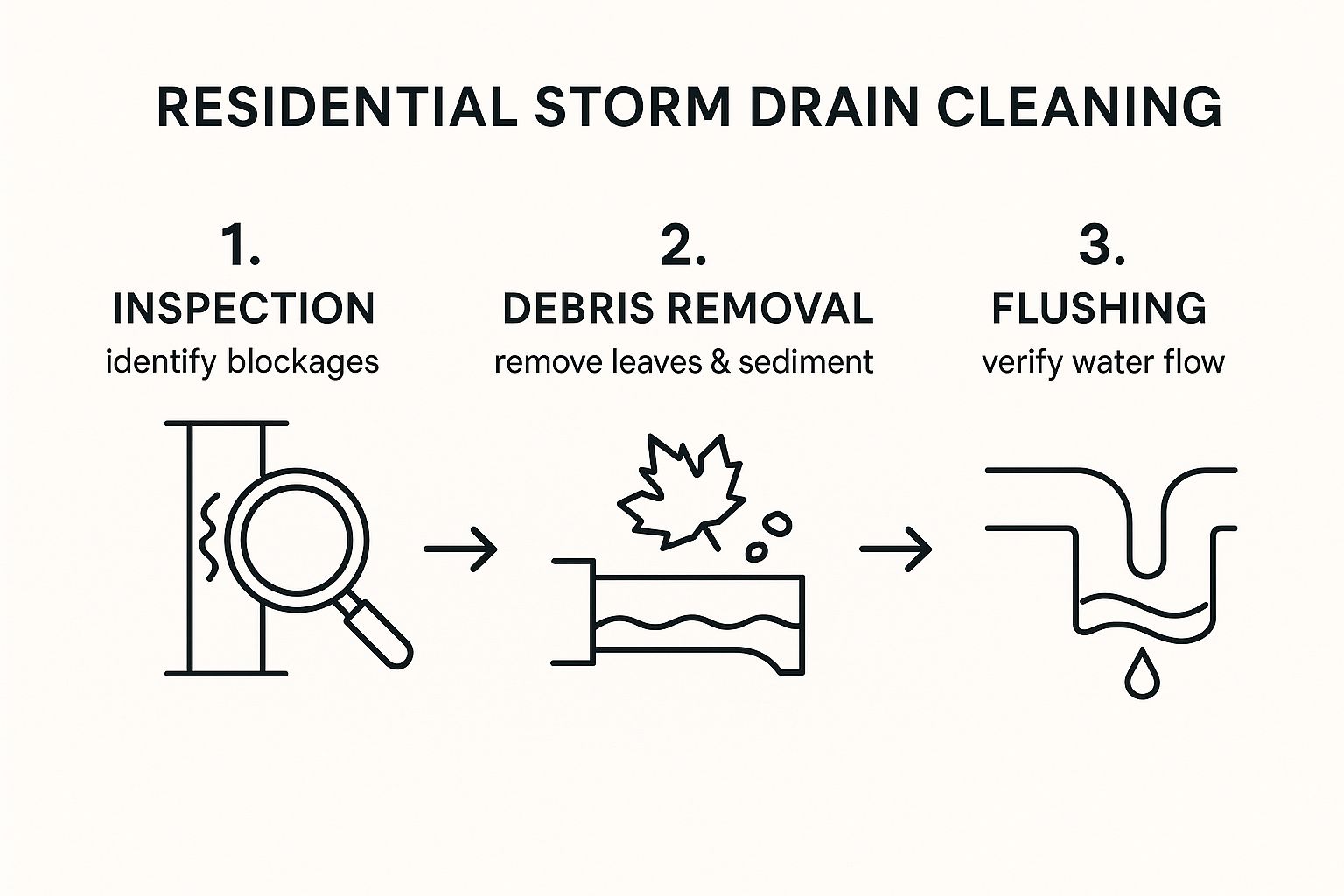 RESIDENTIAL STORM DRAIN CLEANING

1.
INSPECTION
identify blockages

2.
DEBRIS REMOVAL
remove leaves & sediment

3.
FLUSHING
verify water flow