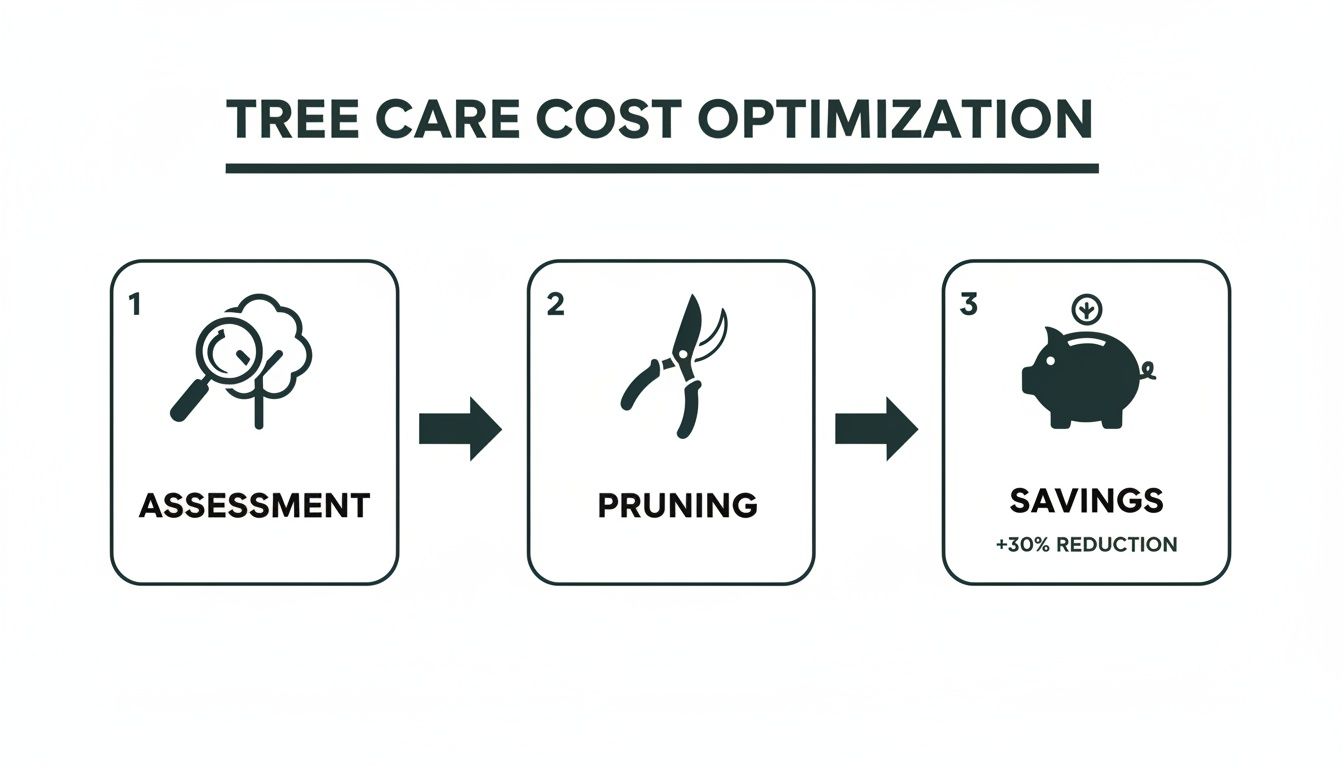 TREE CARE COST OPTIMIZATION

1

ASSESSMENT

2

PRUNING

3

SAVINGS

+30% REDUCTION