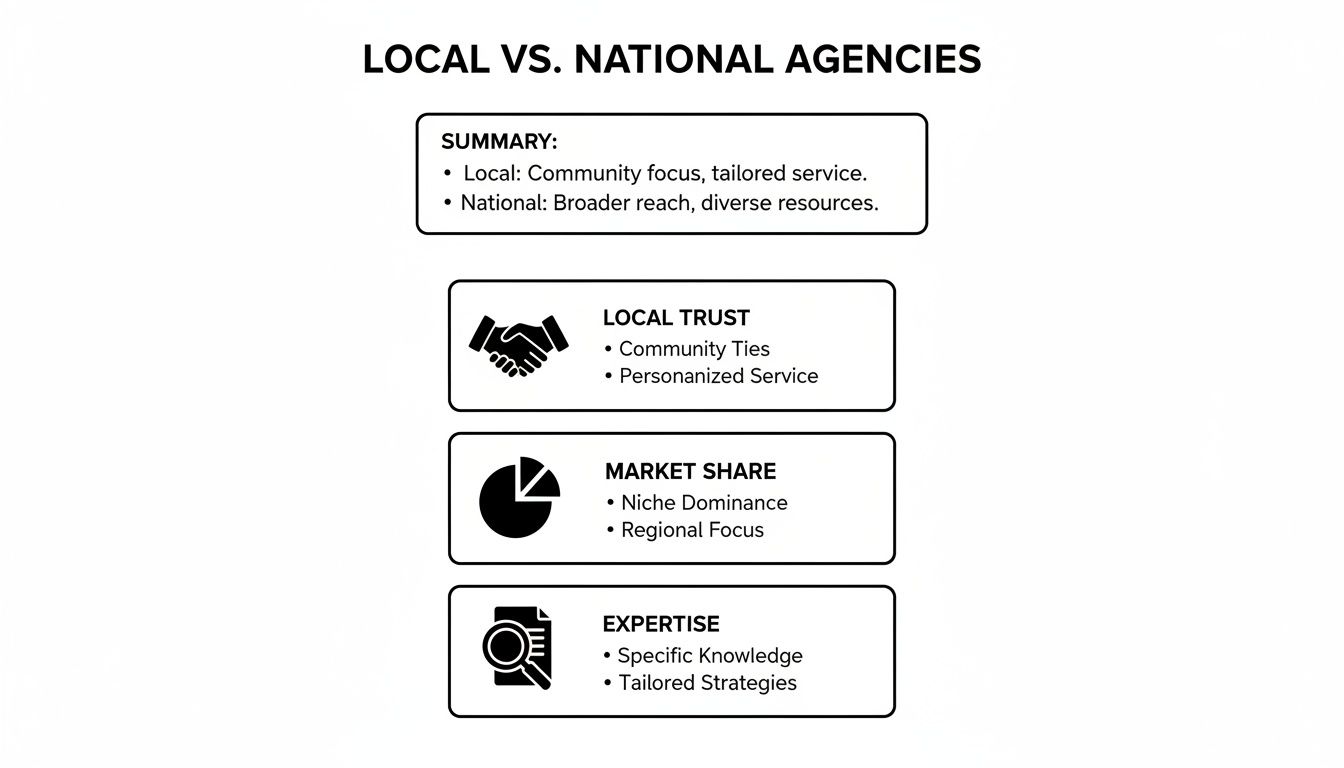 LOCAL VS. NATIONAL AGENCIES

SUMMARY:
• Local: Community focus, tailored service.
• National: Broader reach, diverse resources.

LOCAL TRUST
• Community Ties
• Personanized Service

MARKET SHARE
• Niche Dominance
• Regional Focus

EXPERTISE
• Specific Knowledge
• Tailored Strategies