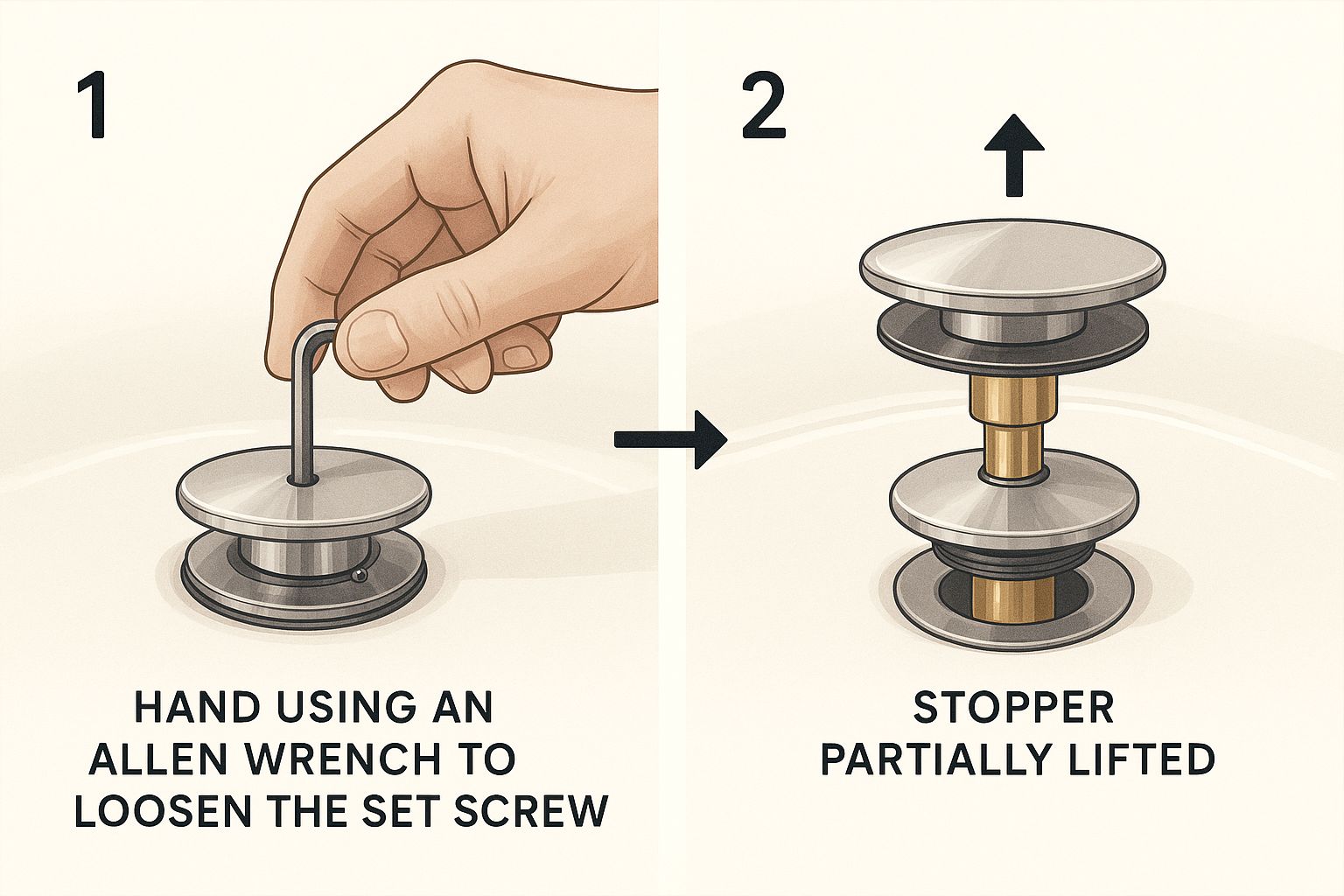 1

HAND USING AN ALLEN WRENCH TO LOOSEN THE SET SCREW

2

STOPPER PARTIALLY LIFTED