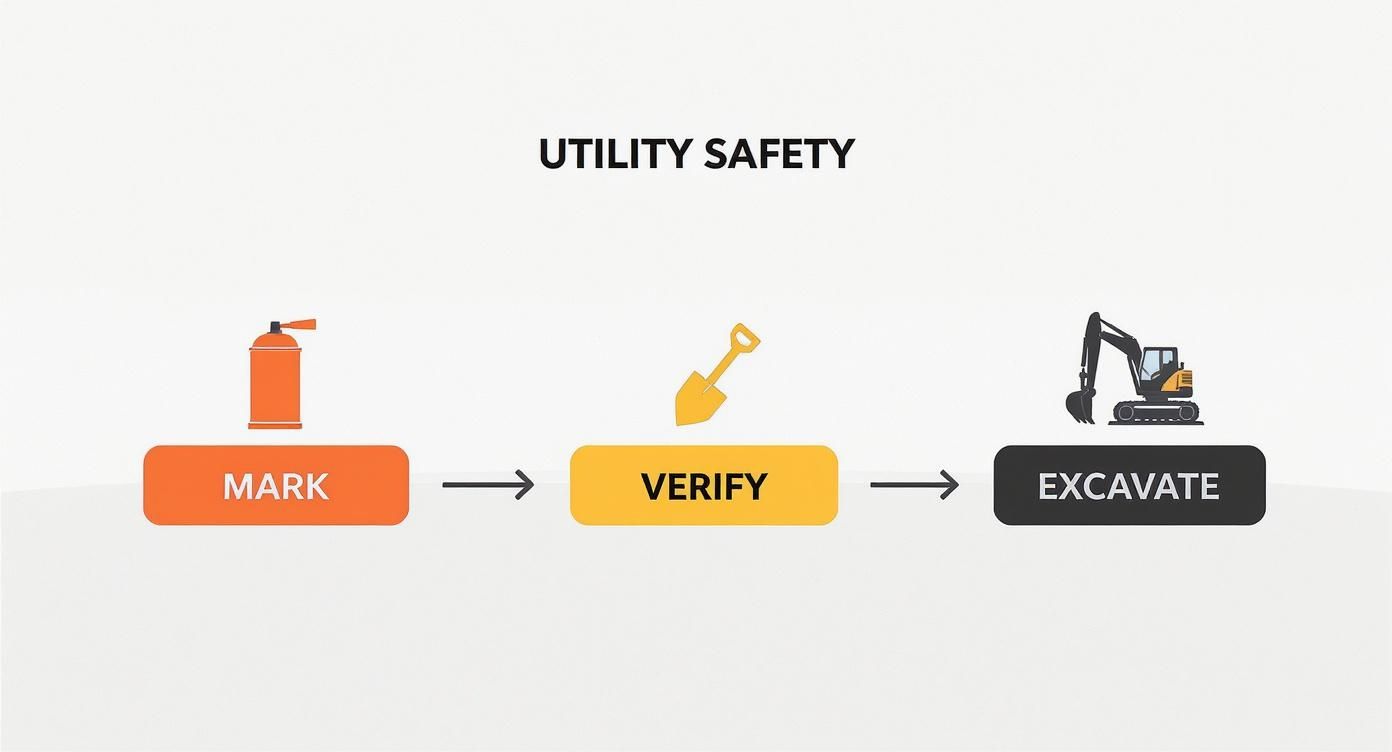 UTILITY SAFETY

MARK

VERIFY

EXCAVATE